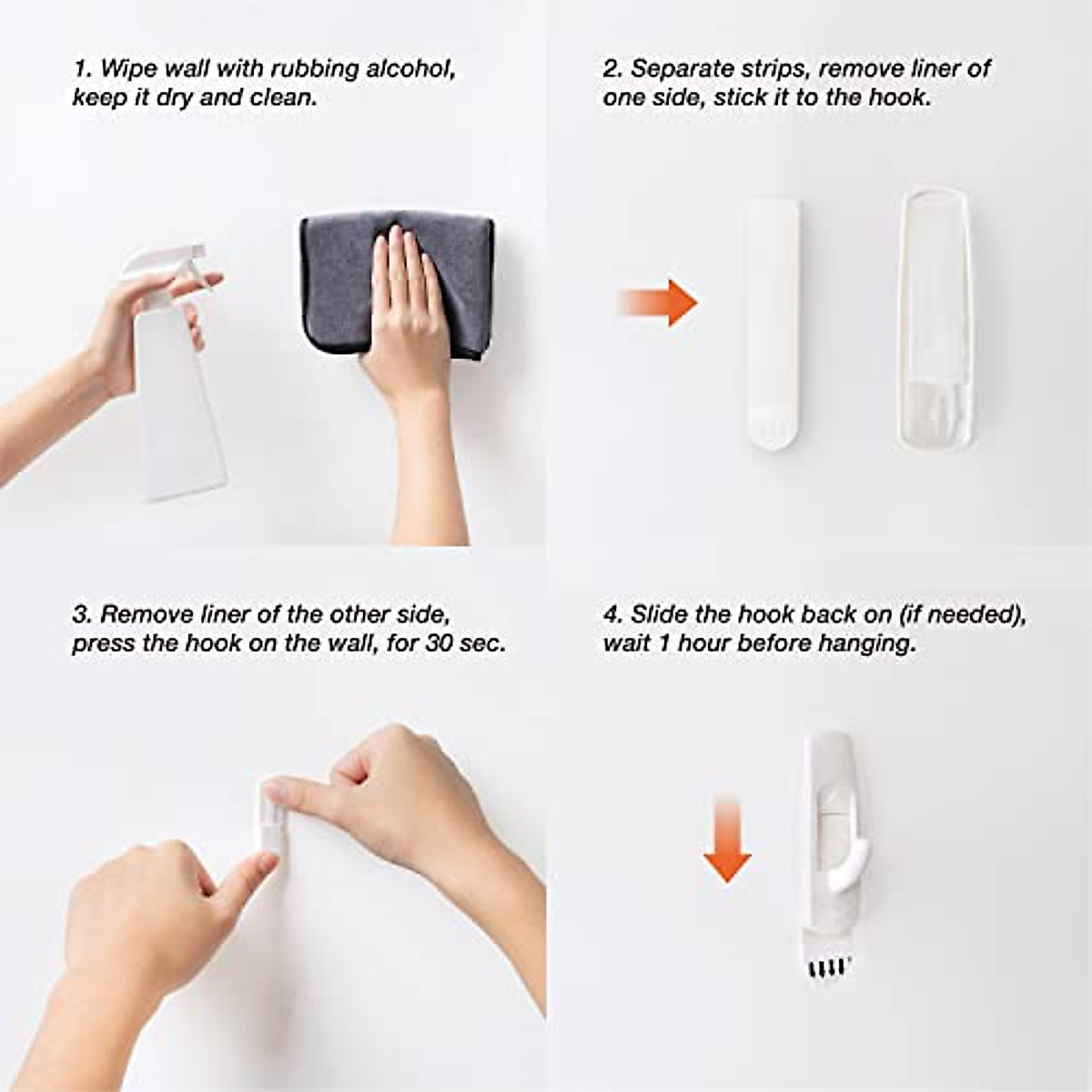 1. Wipe wall with rubbing alcohol, keep it dry and clean.

2. Separate strips, remove liner of one side, stick it to the hook.

3. Remove liner of the other side, press the hook on the wall, for 30 sec.

4. Slide the hook back on (if needed), wait 1 hour before hanging.