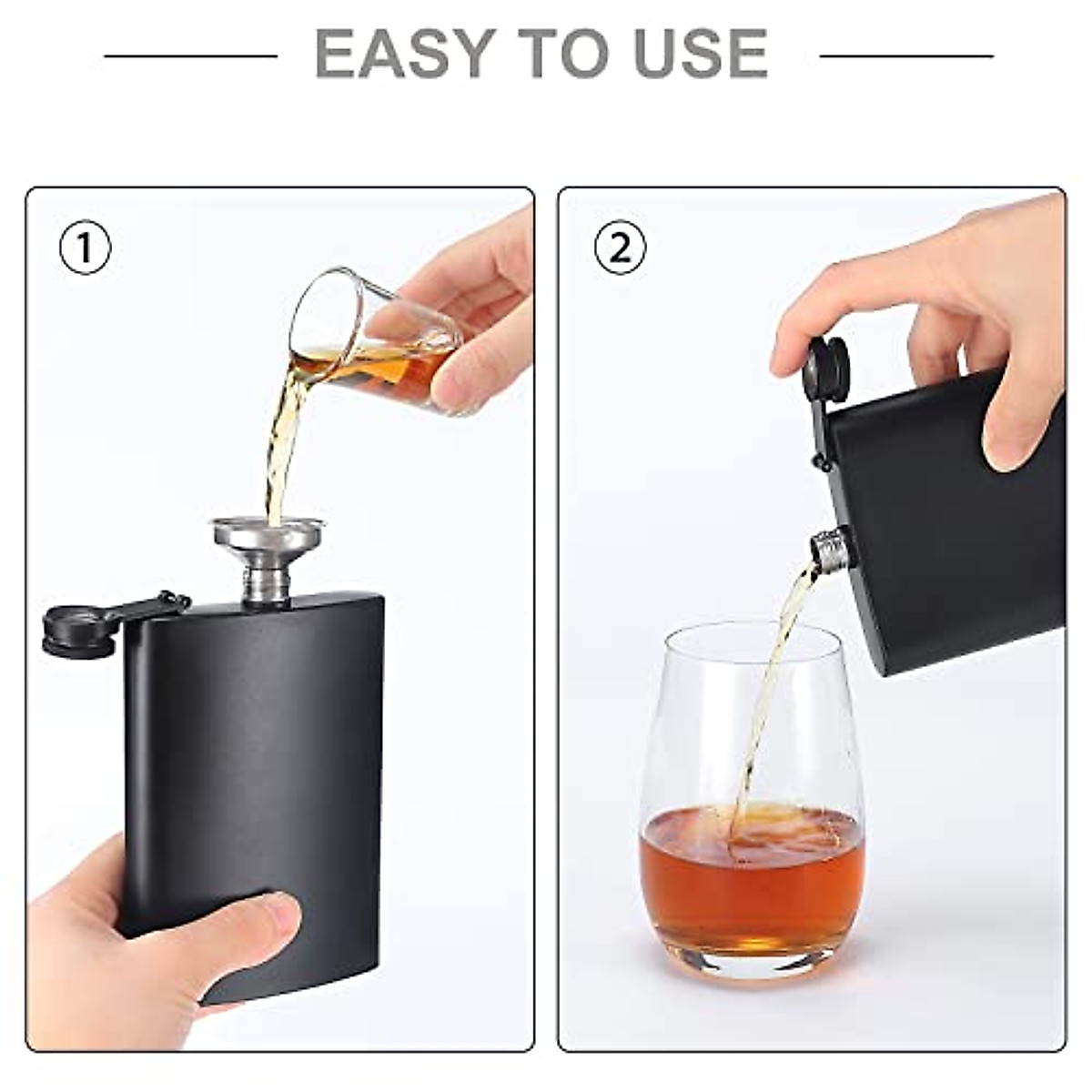 EASY TO USE

①

②