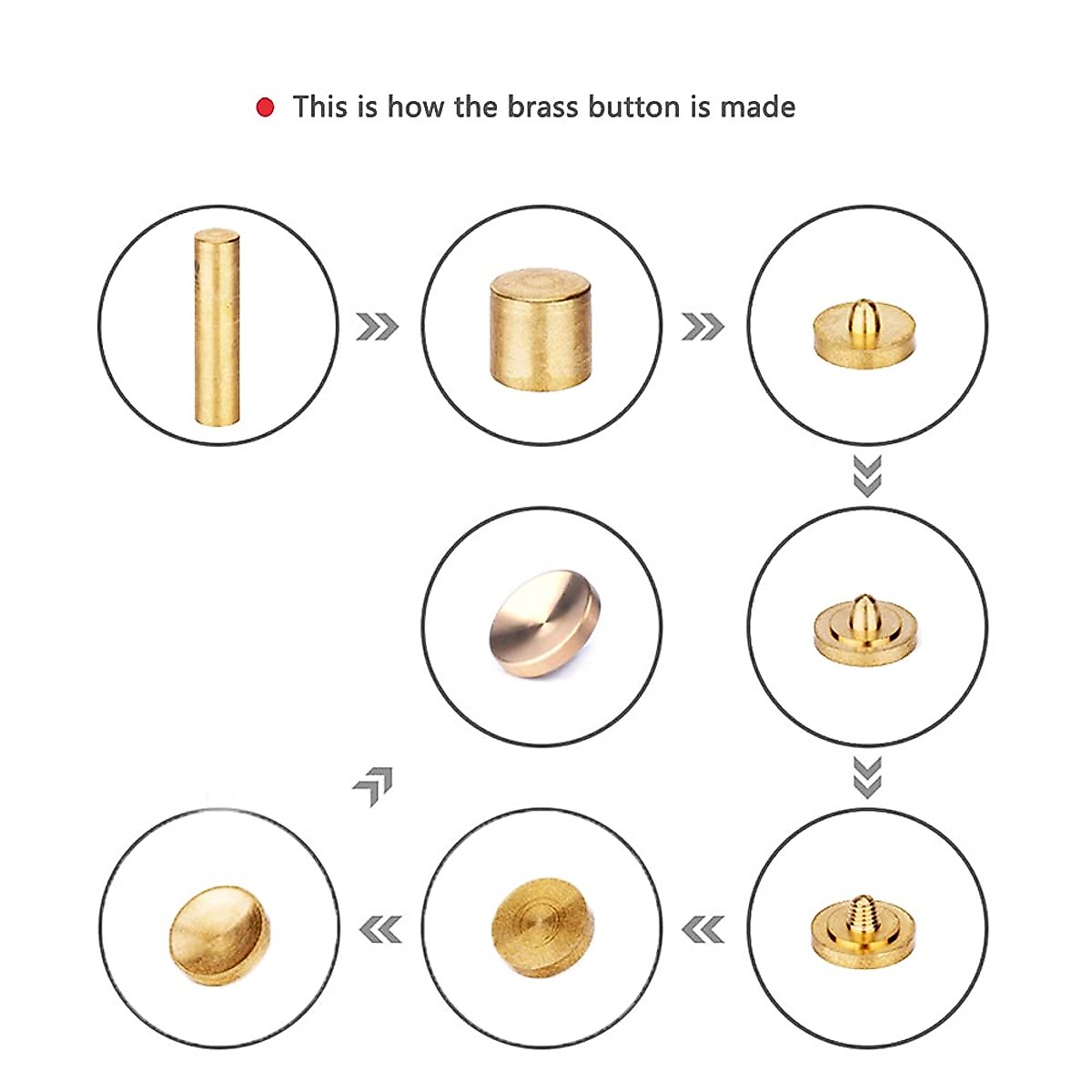 This is how the brass button is made