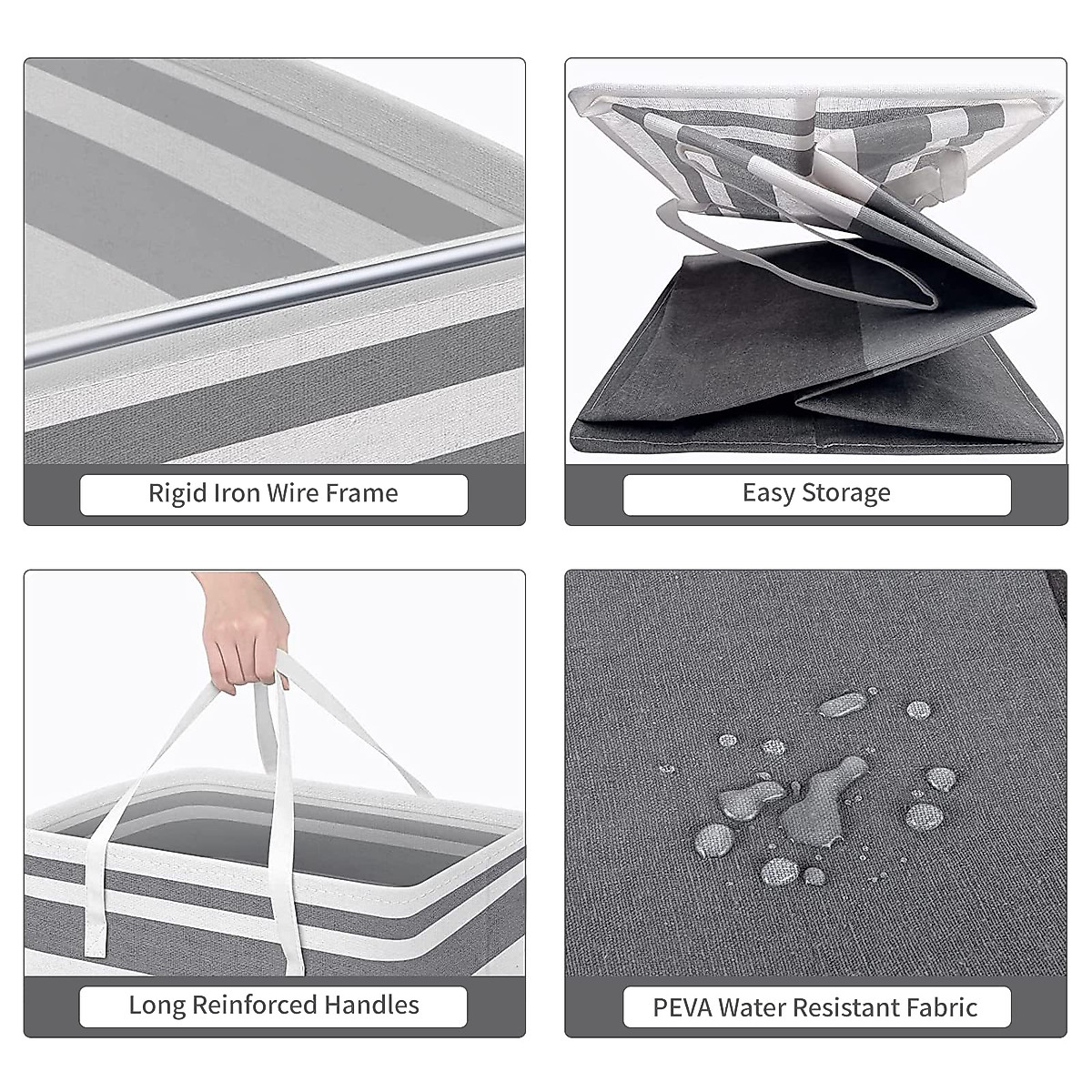 Rigid Iron Wire Frame

Easy Storage

Long Reinforced Handles

PEVA Water Resistant Fabric