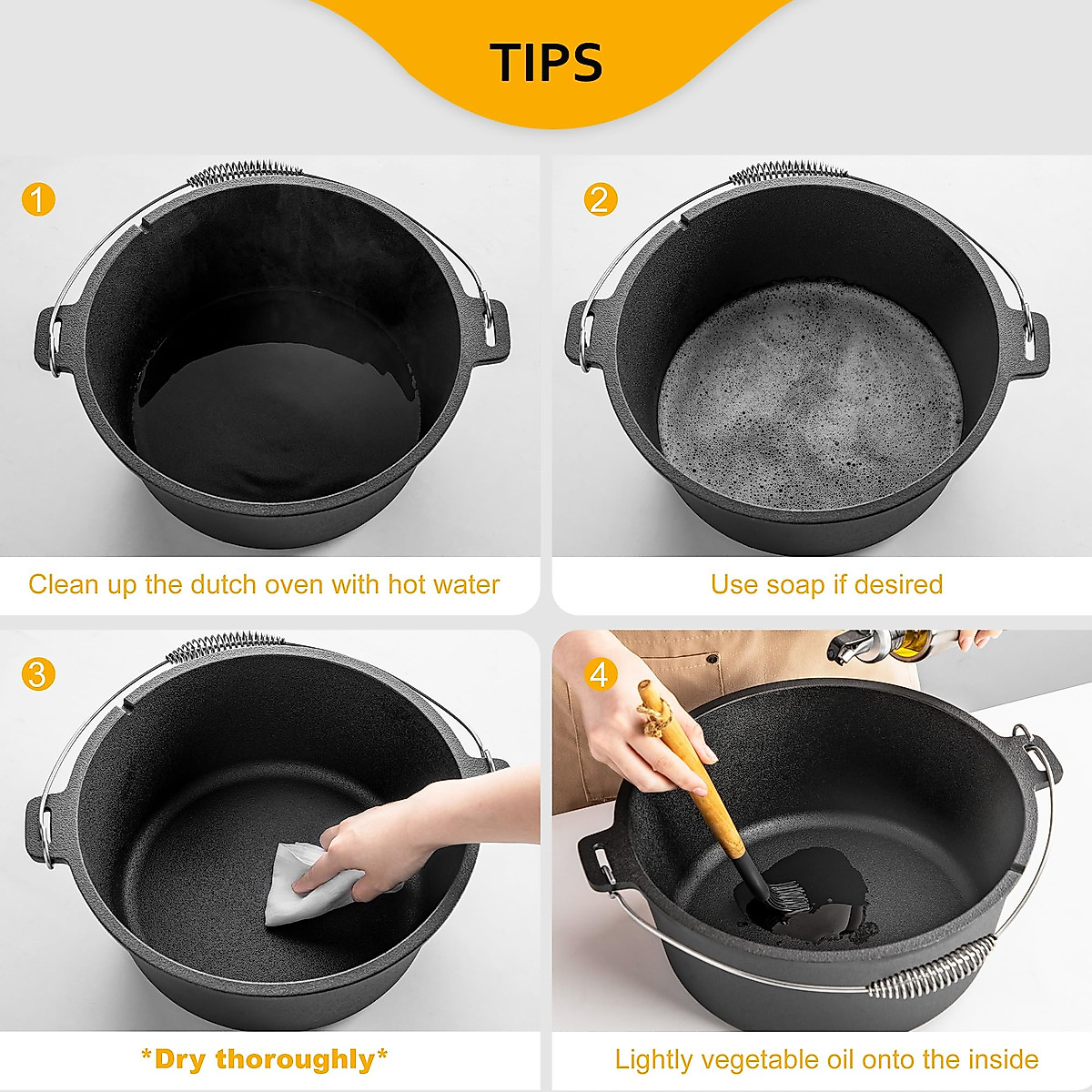 TIPS

1

Clean up the dutch oven with hot water

2

Use soap if desired

3

*Dry thoroughly*

4

Lightly vegetable oil onto the inside