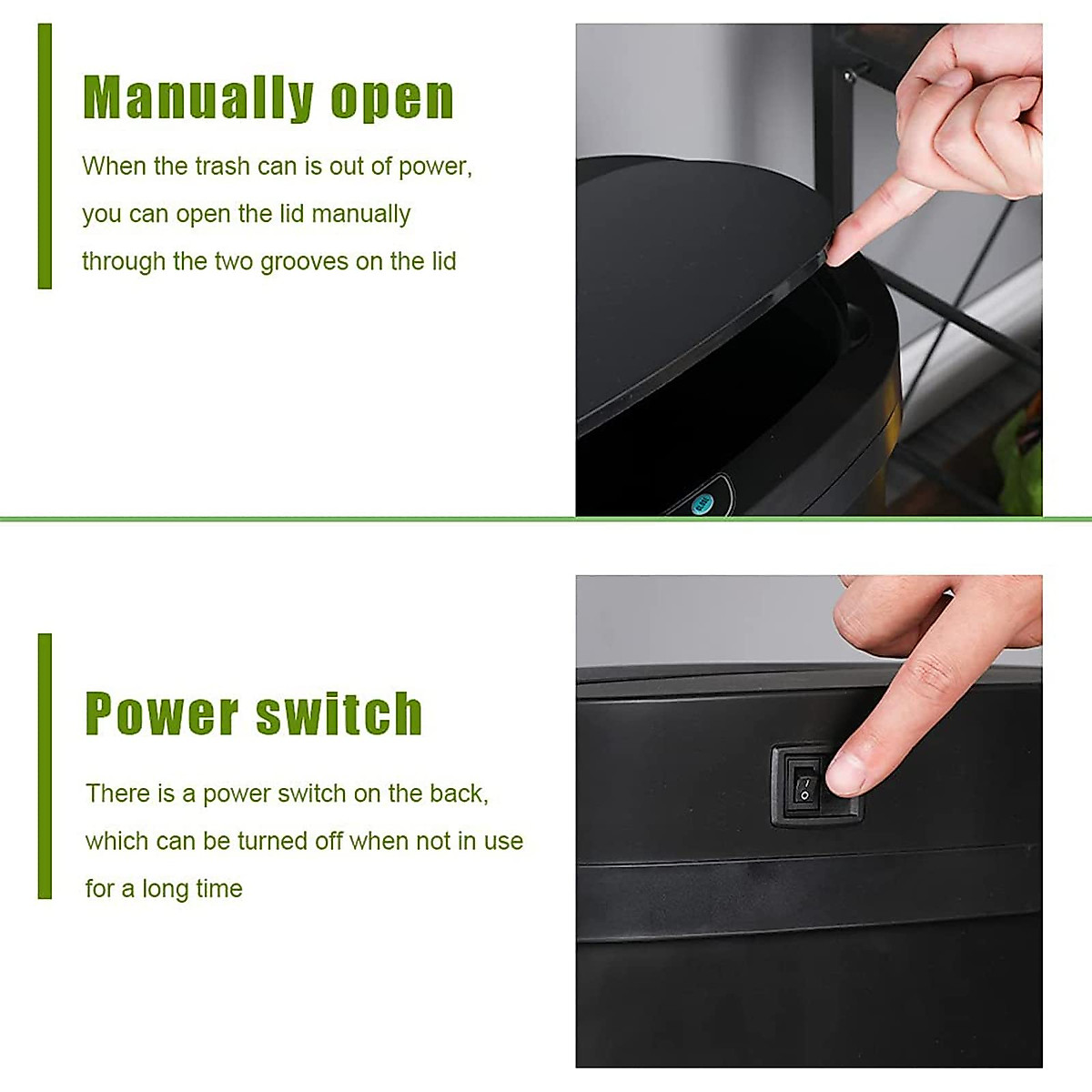 Manually open

When the trash can is out of power, you can open the lid manually through the two grooves on the lid

Power switch

There is a power switch on the back, which can be turned off when not in use for a long time