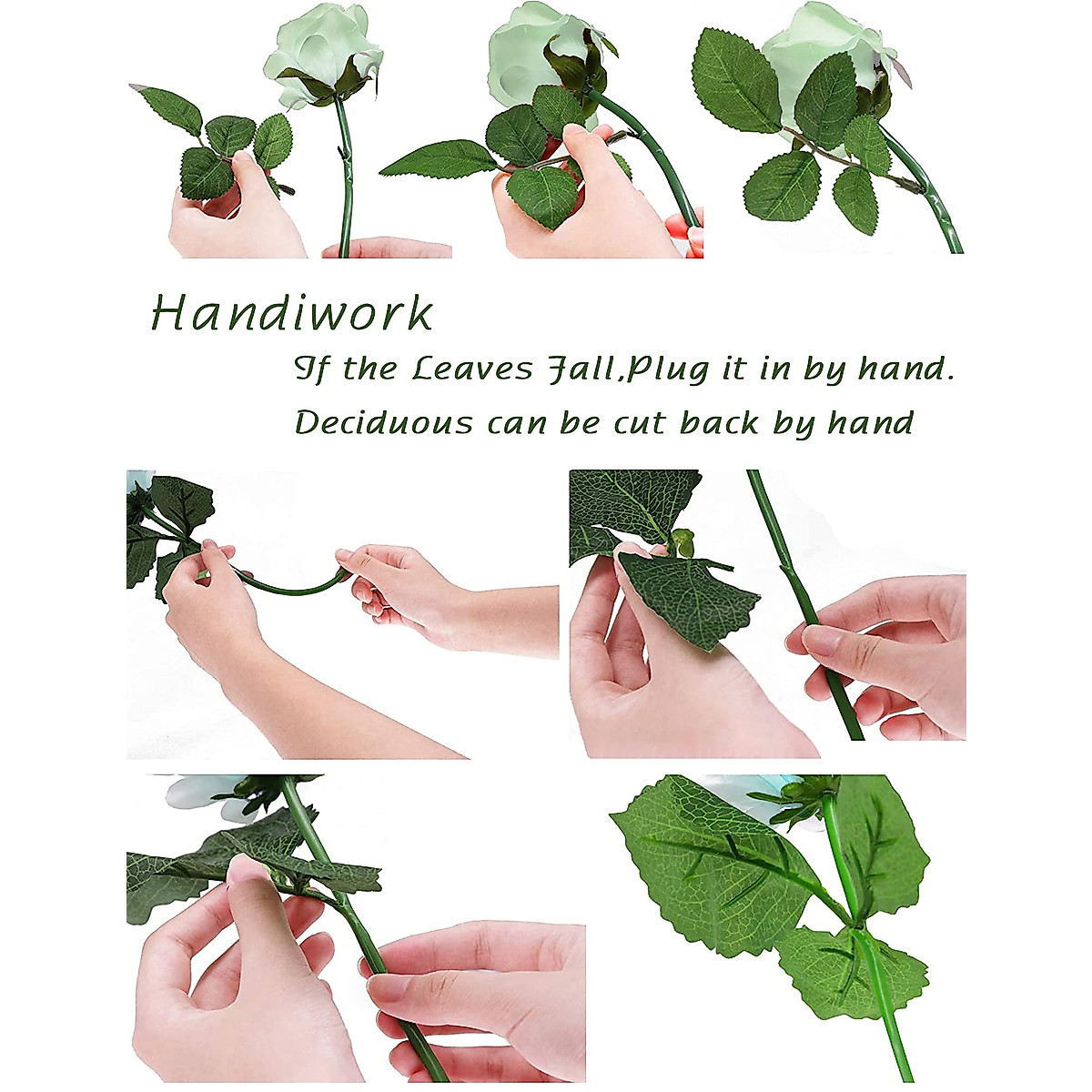 Handiwork

If the Leaves Fall,Plug it in by hand.

Deciduous can be cut back by hand