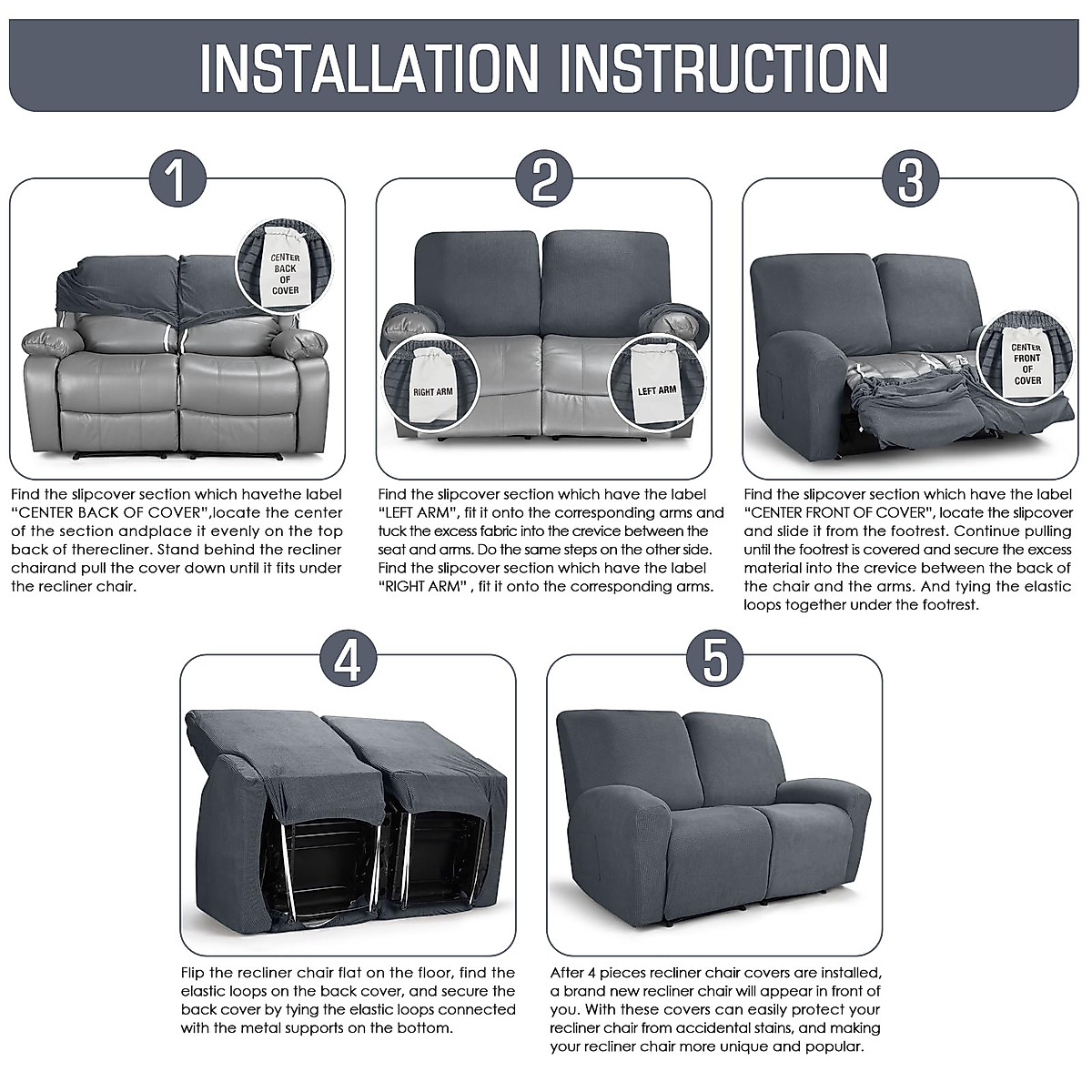 INSTALLATION INSTRUCTION

1

CENTER BACK OF COVER

Find the slipcover section which havethe label "CENTER BACK OF COVER",locate the center of the section andplace it evenly on the top back of therecliner. Stand behind the recliner chairand pull the cover down until it fits under the recliner chair.

2

RIGHT ARM

LEFT ARM

Find the slipcover section which have the label "LEFT ARM", fit it onto the corresponding arms and tuck the excess fabric into the crevice between the seat and arms. Do the same steps on the other side. Find the slipcover section which have the label "RIGHT ARM" , fit it onto the corresponding arms.

3

CENTER FRONT OF COVER

Find the slipcover section which have the label "CENTER FRONT OF COVER", locate the slipcover and slide it from the footrest. Continue pulling until the footrest is covered and secure the excess material into the crevice between the back of the chair and the arms. And tying the elastic loops together under the footrest.

4

Flip the recliner chair flat on the floor, find the elastic loops on the back cover, and secure the back cover by tying the elastic loops connected with the metal supports on the bottom.

5

After 4 pieces recliner chair covers are installed, a brand new recliner chair will appear in front of you. With these covers can easily protect your recliner chair from accidental stains, and making your recliner chair more unique and popular.