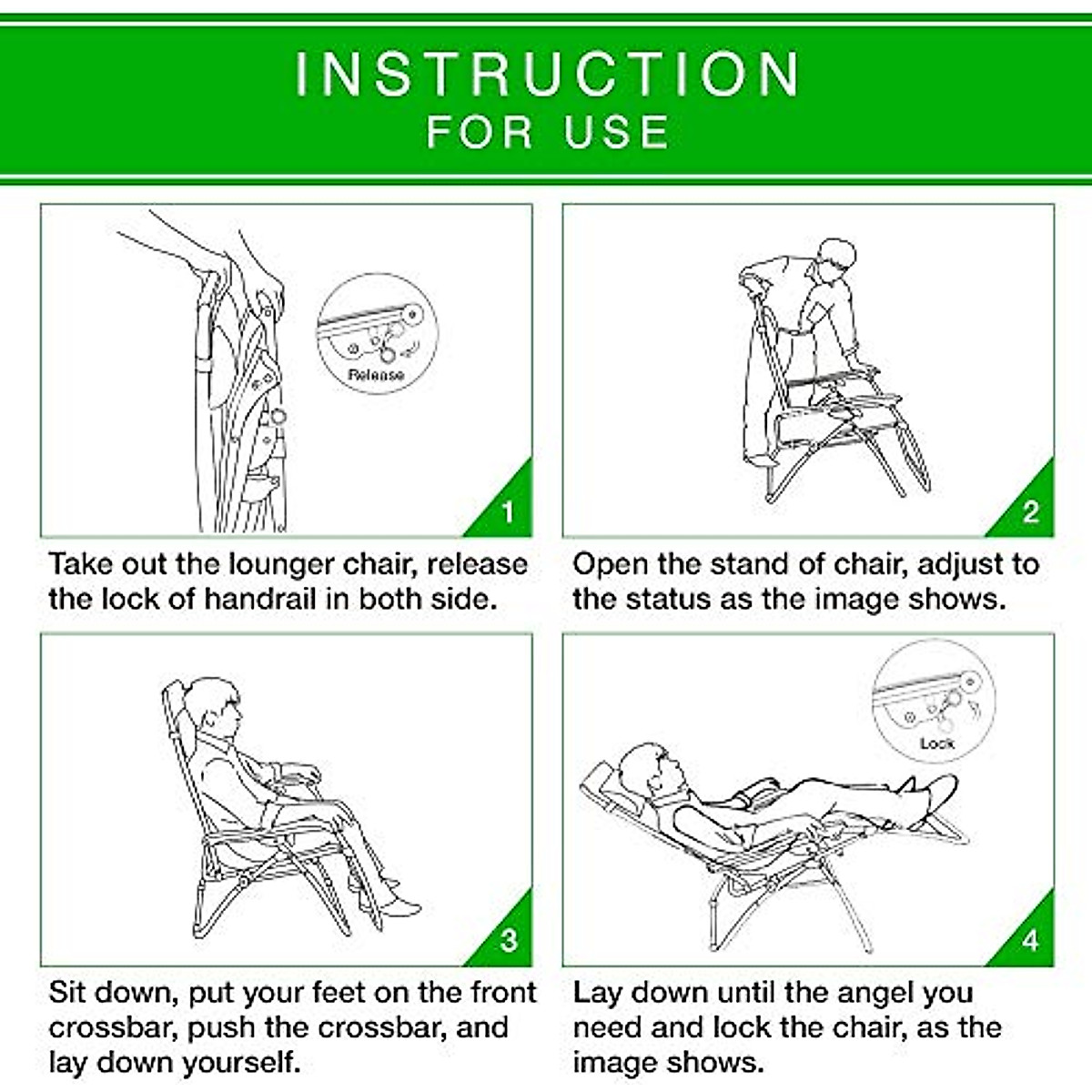 INSTRUCTION
FOR USE

Release

1

Take out the lounger chair, release the lock of handrail in both side.

2

Open the stand of chair, adjust to the status as the image shows.

3

Sit down, put your feet on the front crossbar, push the crossbar, and lay down yourself.

Lock

4

Lay down until the angel you need and lock the chair, as the image shows.