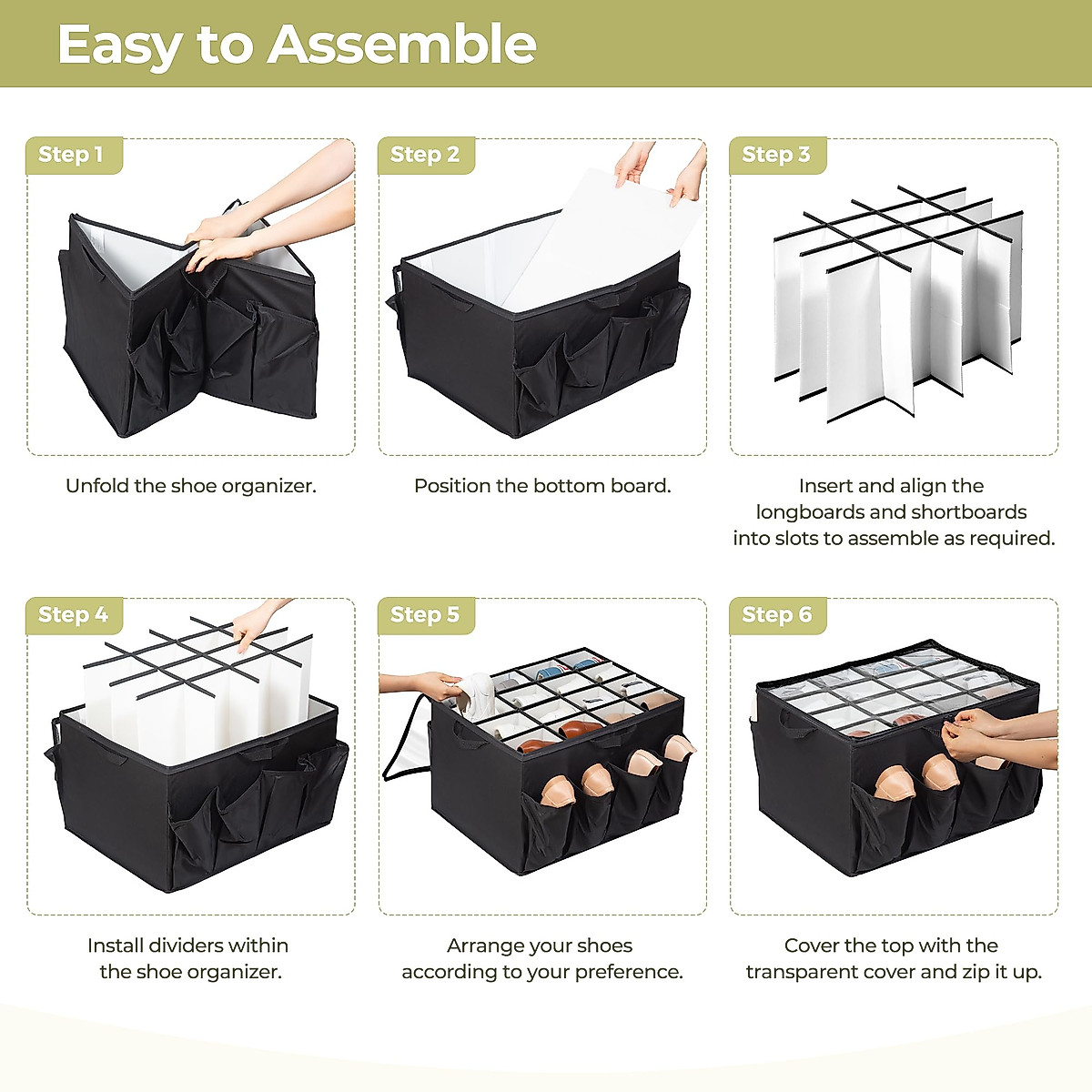 Easy to Assemble

Step 1

Unfold the shoe organizer.

Step 2

Position the bottom board.

Step 3

Insert and align the longboards and shortboards into slots to assemble as required.

Step 4

Install dividers within the shoe organizer.

Step 5

Arrange your shoes according to your preference.

Step 6

Cover the top with the transparent cover and zip it up.