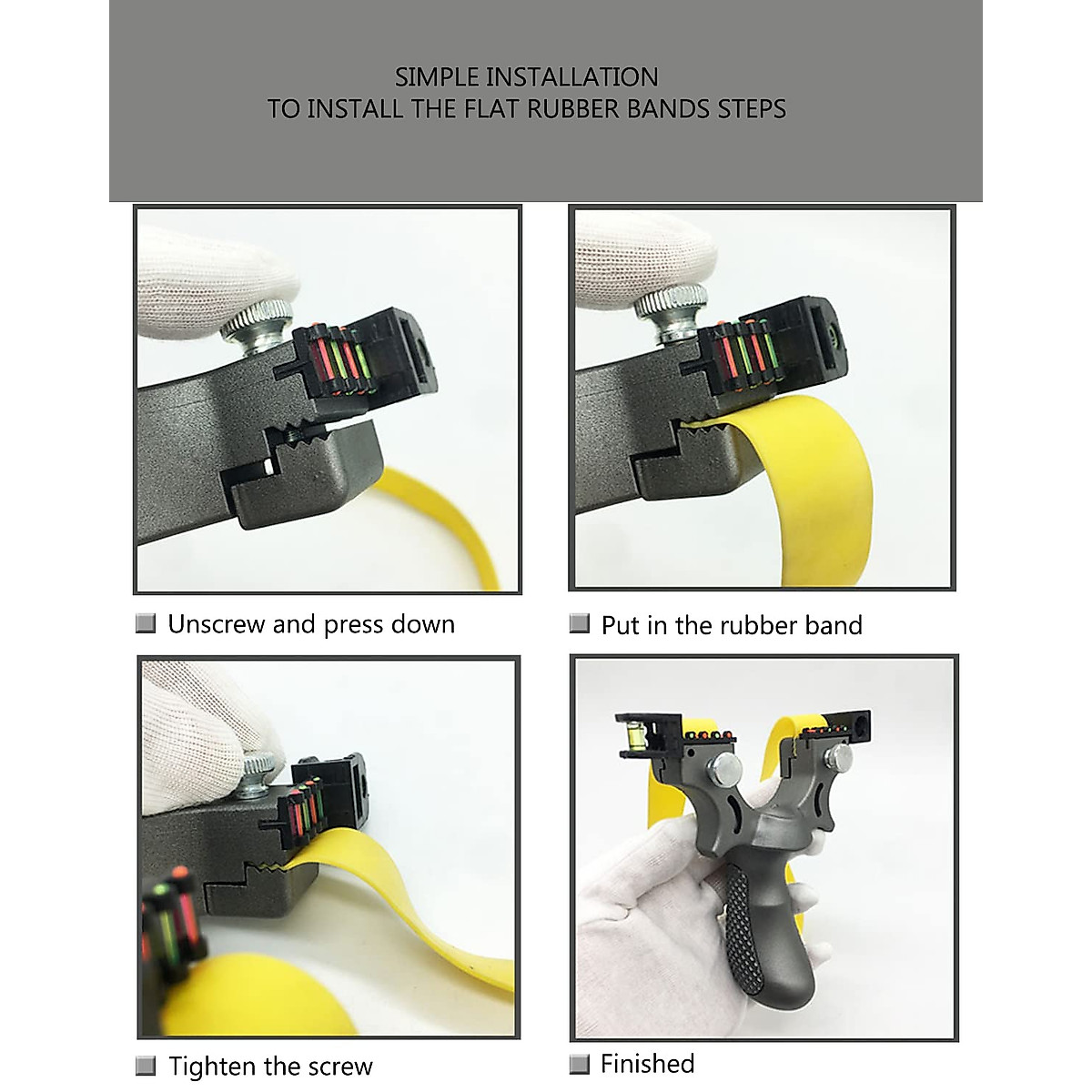 SIMPLE INSTALLATION
TO INSTALL THE FLAT RUBBER BANDS STEPS

Unscrew and press down

Put in the rubber band

Tighten the screw

Finished