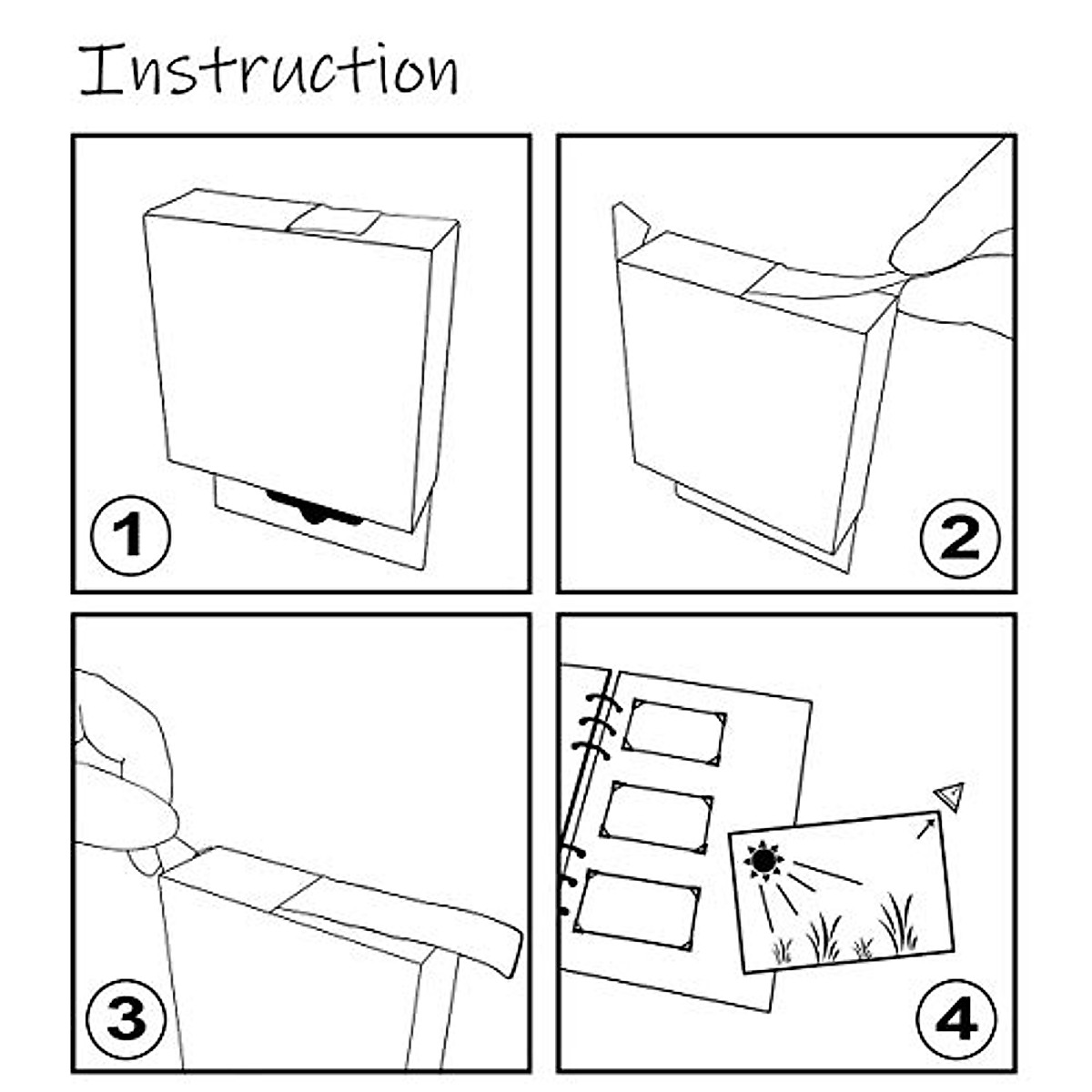 Instruction

1

2

3

4