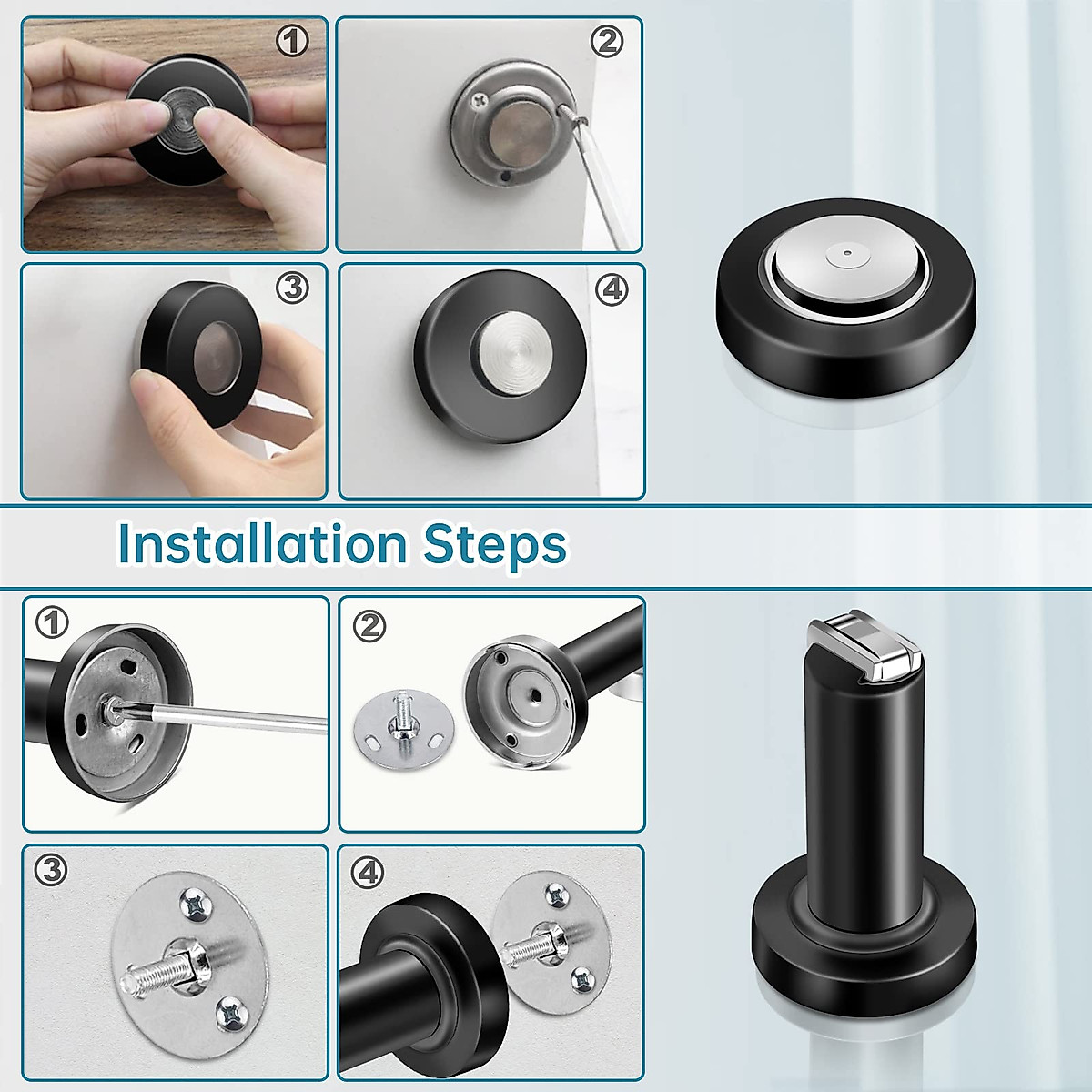 ①

②

③

④

Installation Steps

①

②

③

④