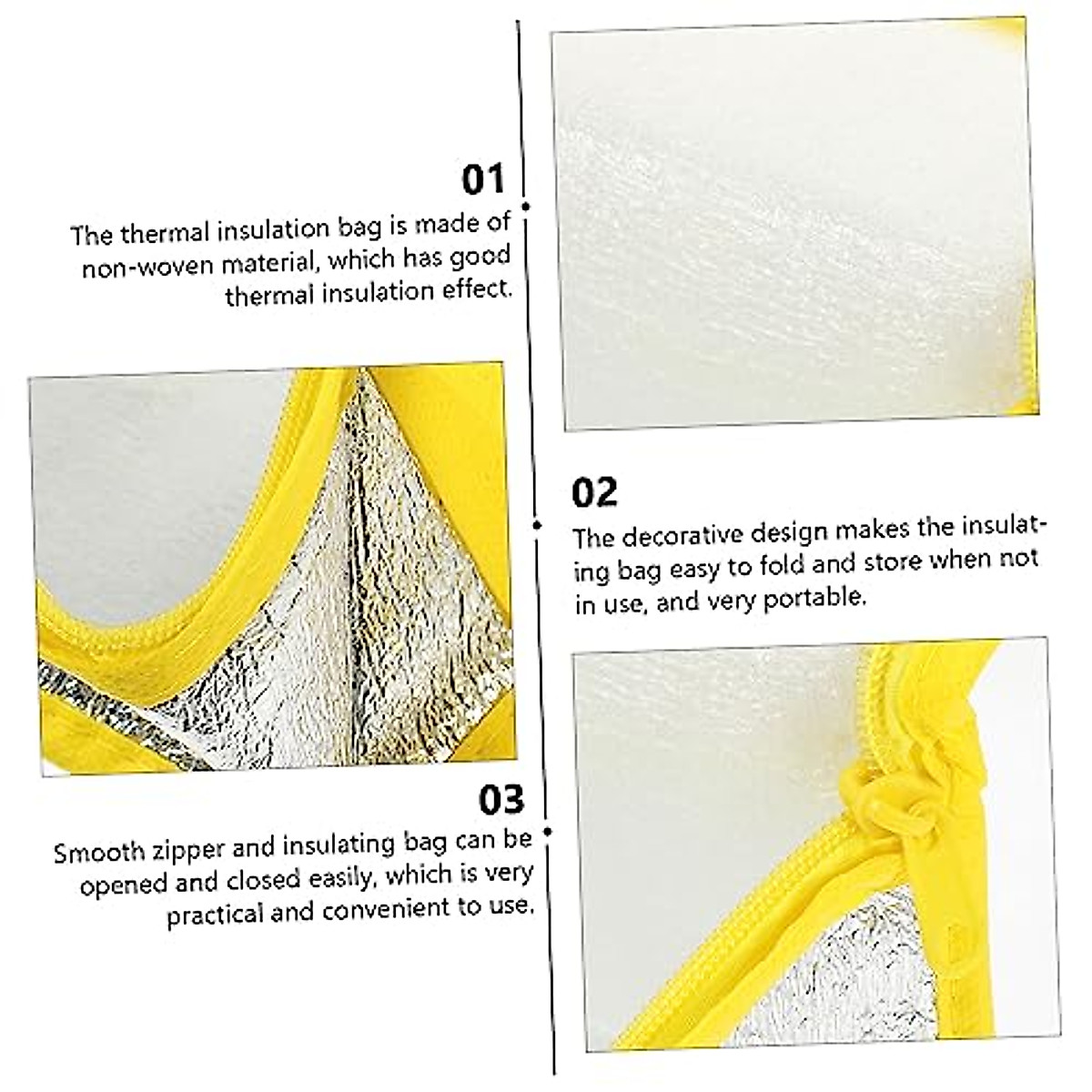 01

The thermal insulation bag is made of non-woven material, which has good thermal insulation effect.

02

The decorative design makes the insulating bag easy to fold and store when not in use, and very portable.

03

Smooth zipper and insulating bag can be opened and closed easily, which is very practical and convenient to use.