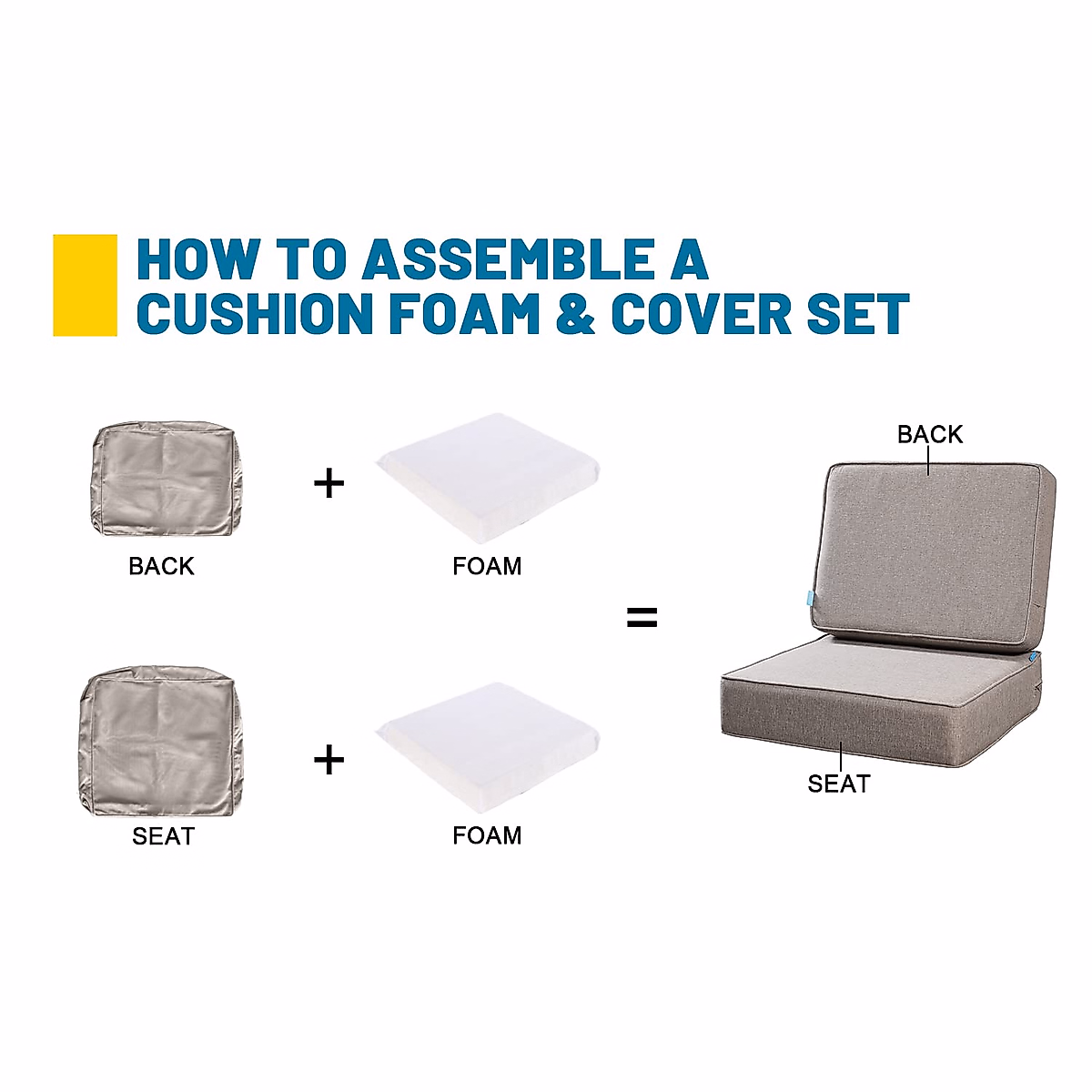 HOW TO ASSEMBLE A CUSHION FOAM & COVER SET

BACK + FOAM

SEAT + FOAM

=

BACK

SEAT