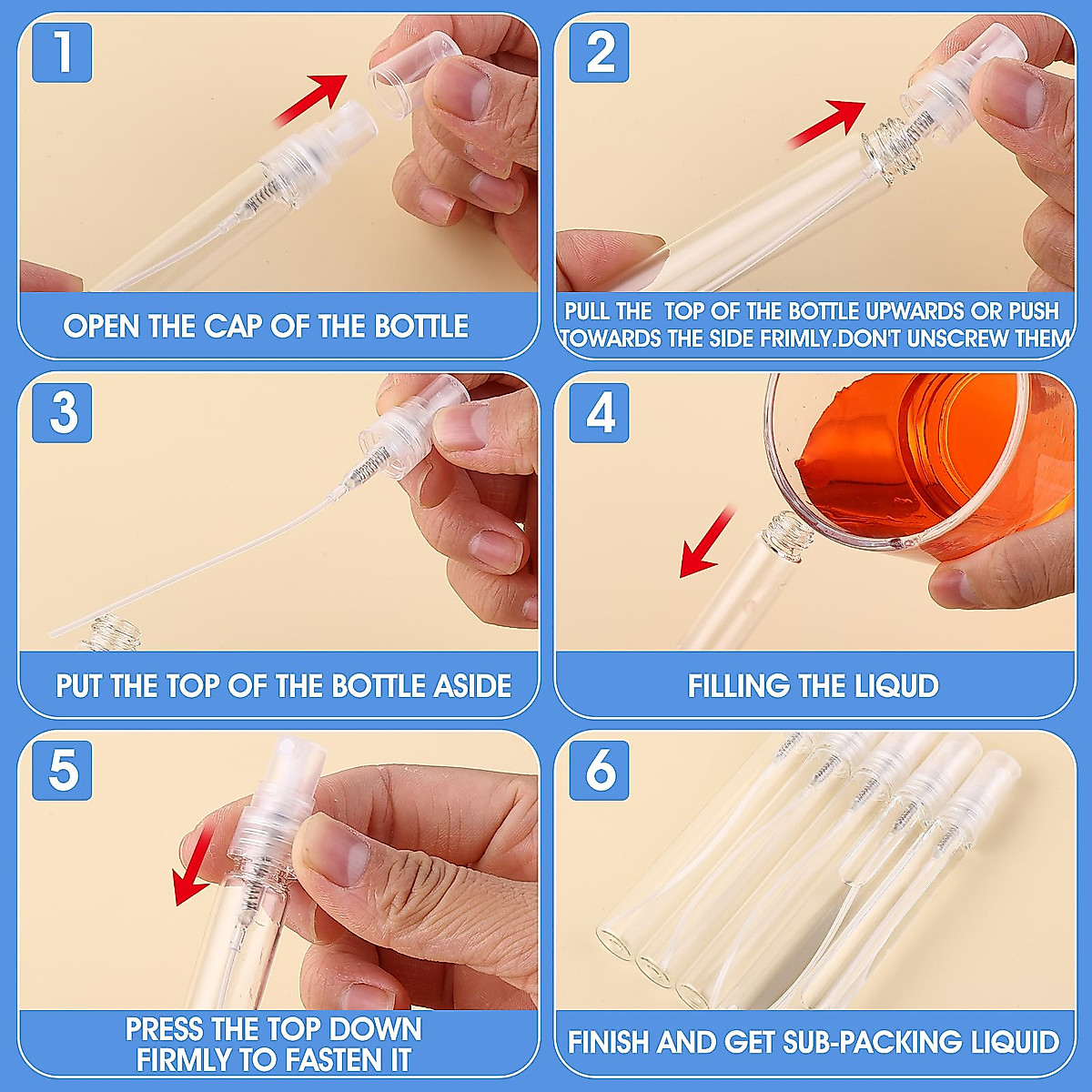 1

OPEN THE CAP OF THE BOTTLE

2

PULL THE TOP OF THE BOTTLE UPWARDS OR PUSH TOWARDS THE SIDE FRIMLY.DON'T UNSCREW THEM

3

PUT THE TOP OF THE BOTTLE ASIDE

4

FILLING THE LIQUD

5

PRESS THE TOP DOWN FIRMLY TO FASTEN IT

6

FINISH AND GET SUB-PACKING LIQUID