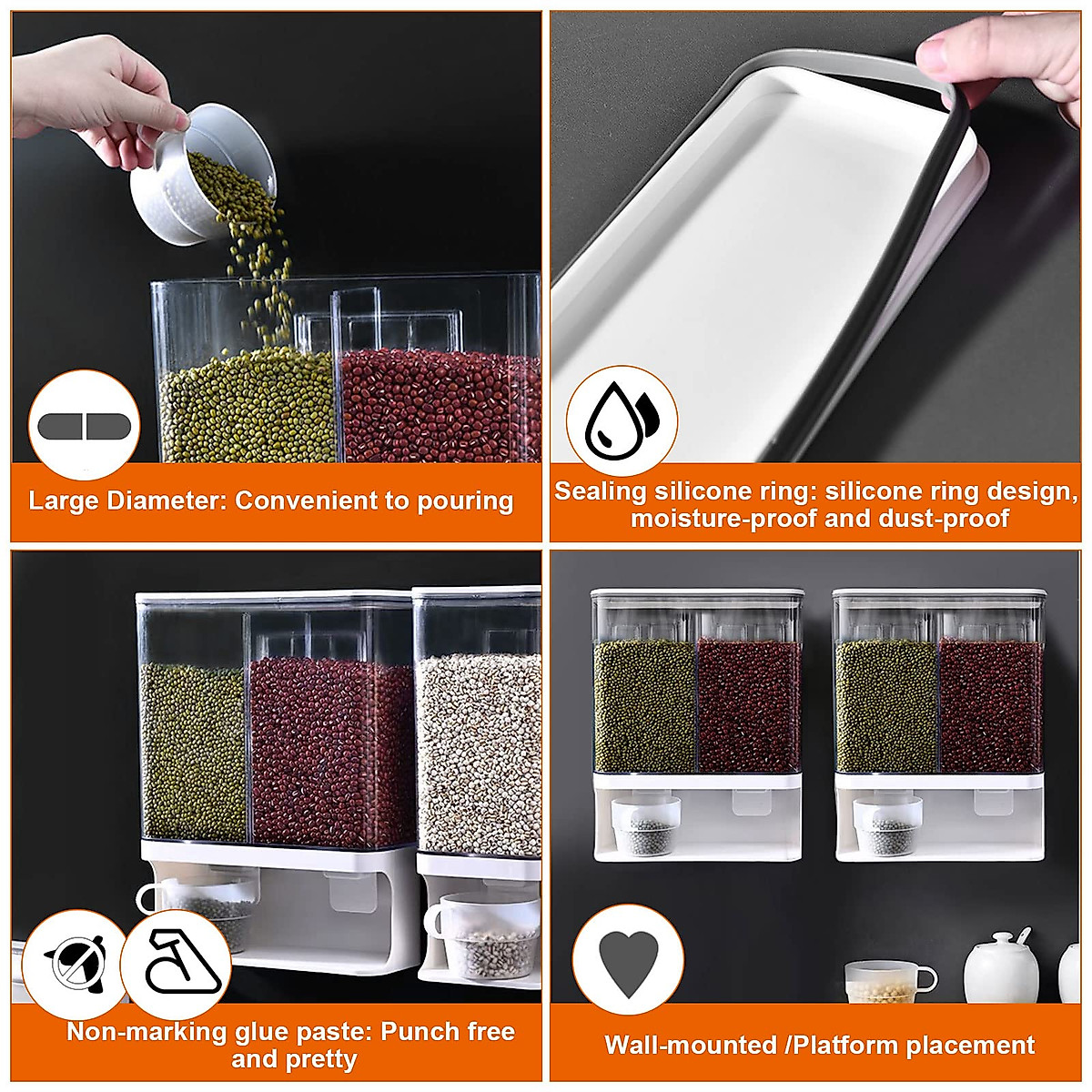 Large Diameter: Convenient to pouring

Sealing silicone ring: silicone ring design, moisture-proof and dust-proof

Non-marking glue paste: Punch free and pretty

Wall-mounted /Platform placement