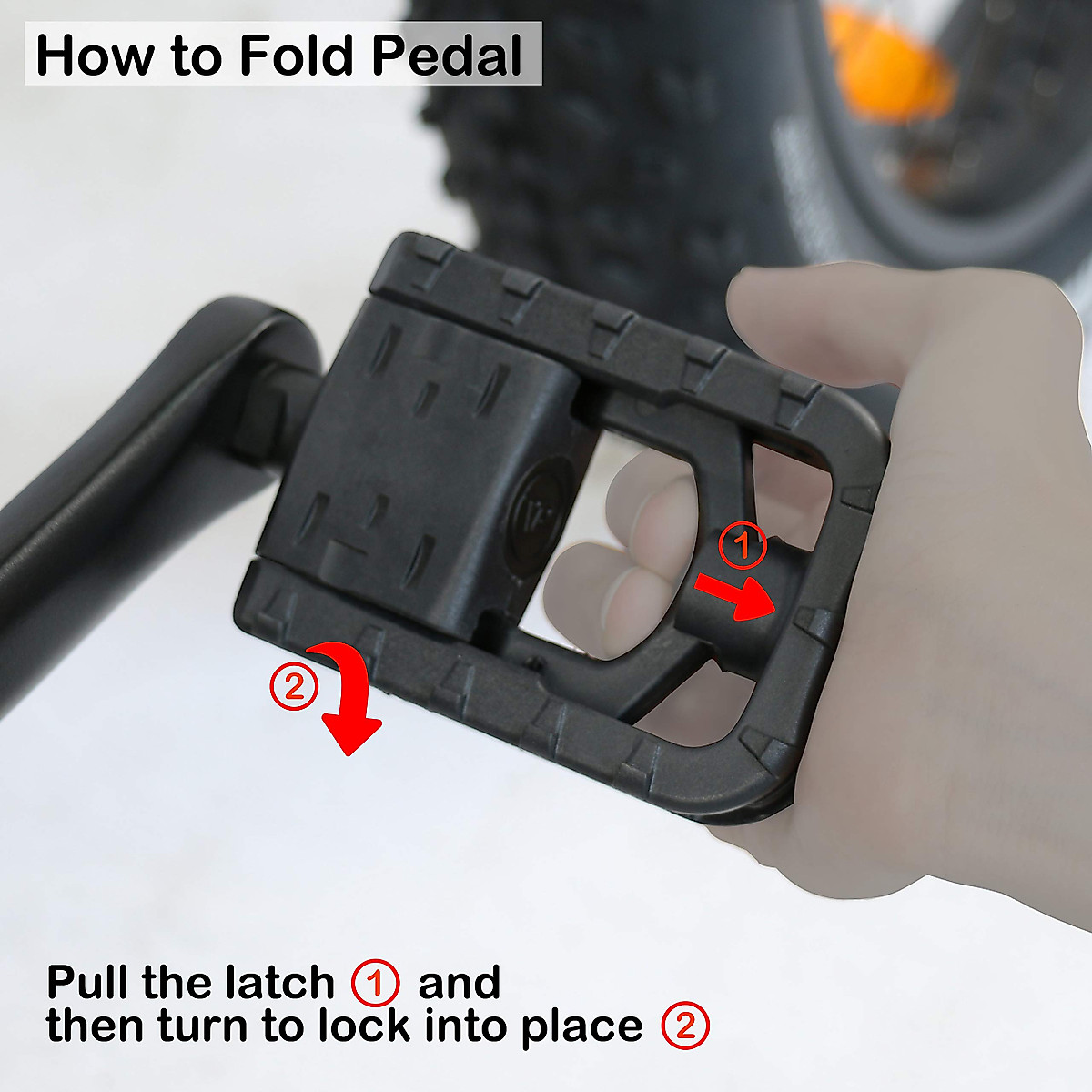 How to Fold Pedal

①

②

Pull the latch ① and then turn to lock into place ②