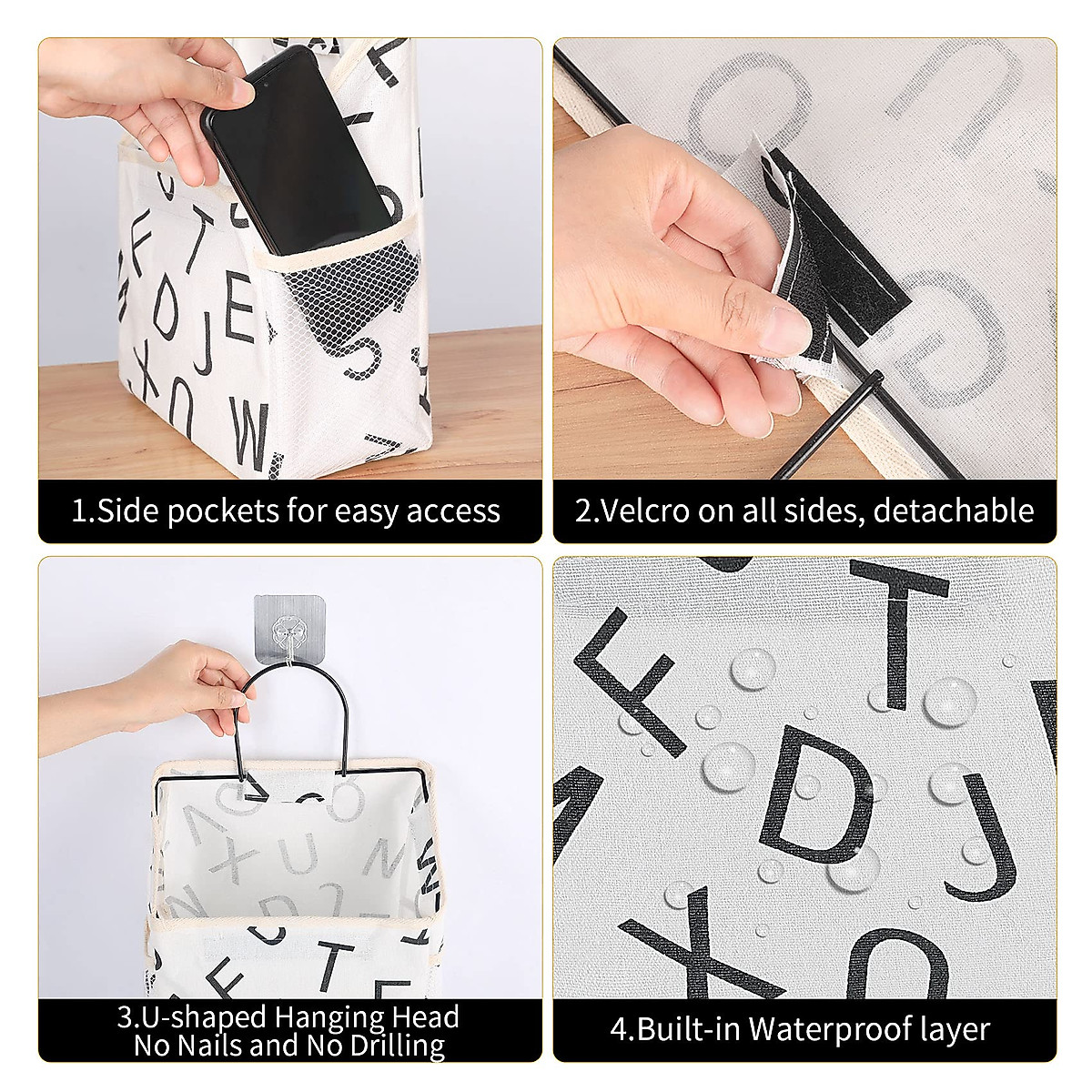 1.Side pockets for easy access

2.Velcro on all sides, detachable

3.U-shaped Hanging Head
No Nails and No Drilling

4.Built-in Waterproof layer