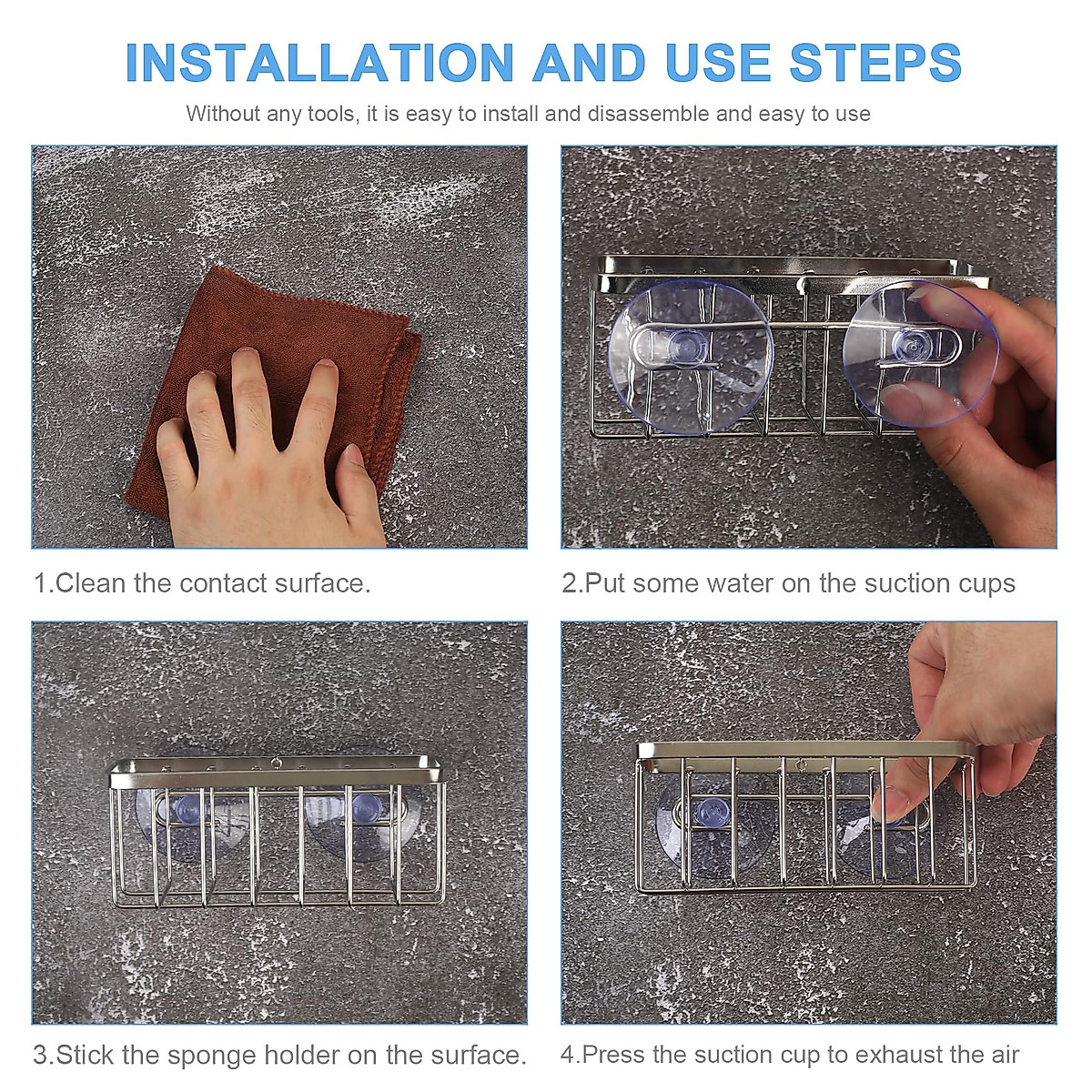 INSTALLATION AND USE STEPS

Without any tools, it is easy to install and disassemble and easy to use

1.Clean the contact surface.

2.Put some water on the suction cups

3.Stick the sponge holder on the surface.

4.Press the suction cup to exhaust the air