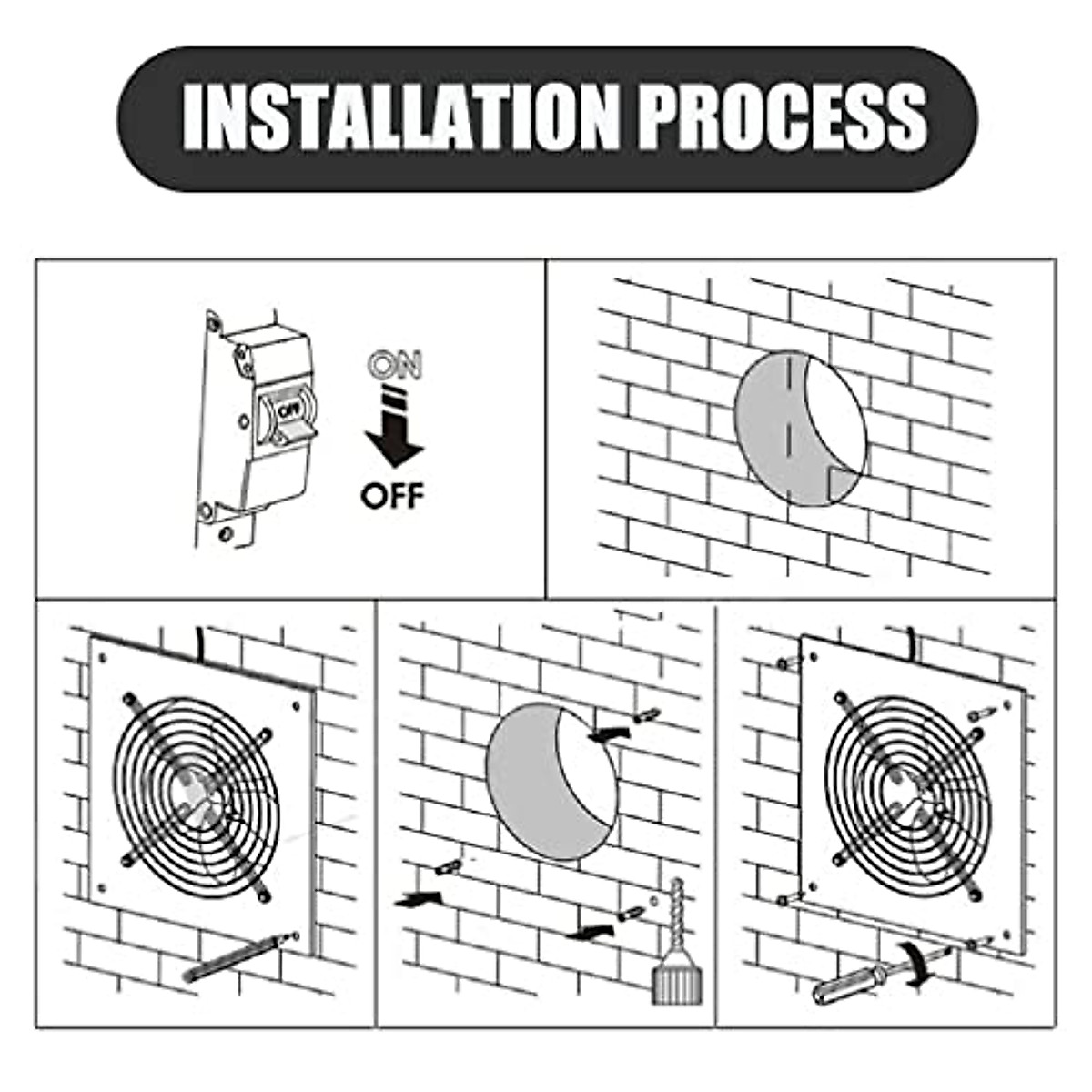 INSTALLATION PROCESS

OFF

ON

OFF