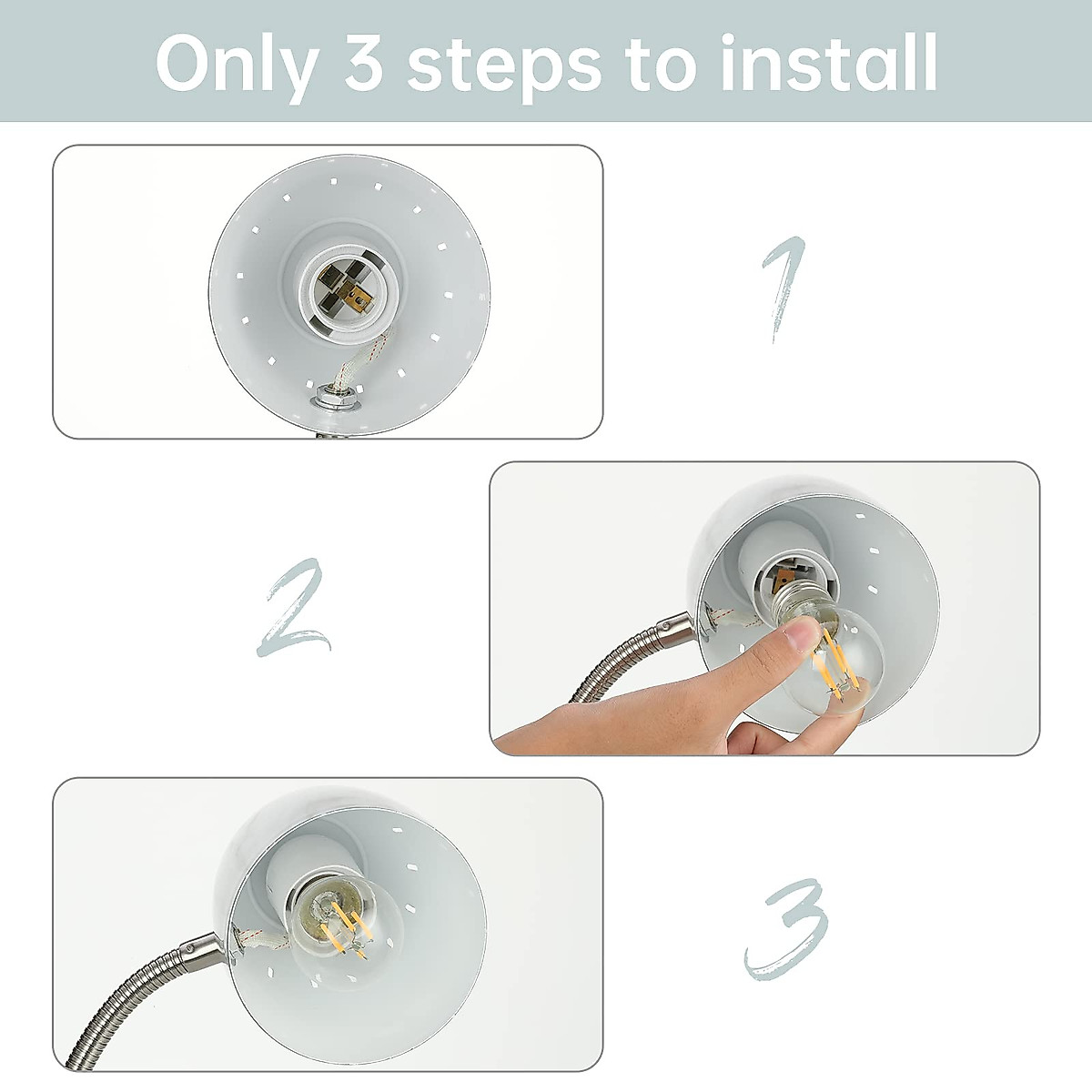 Only 3 steps to install

1

2

3