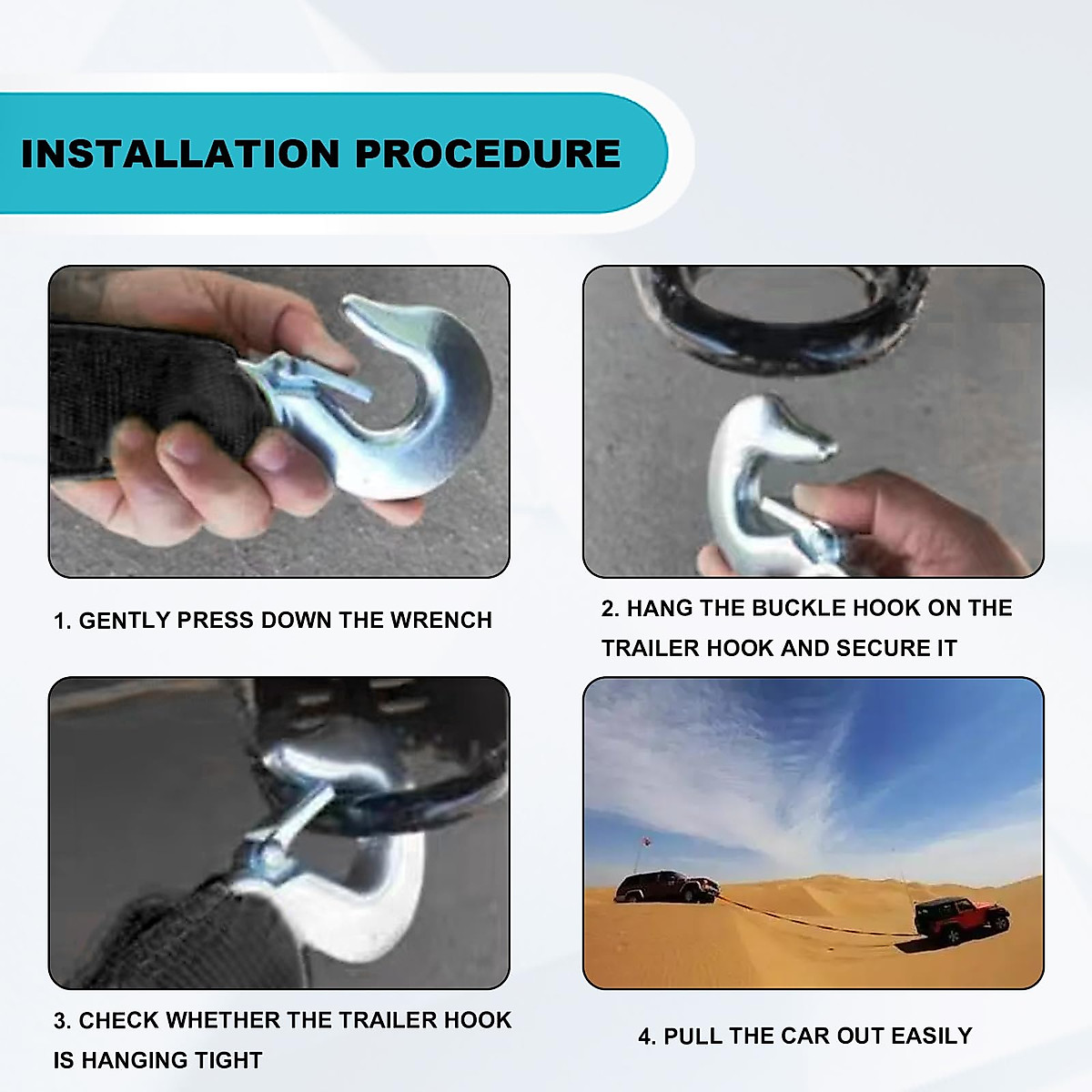 INSTALLATION PROCEDURE

1. GENTLY PRESS DOWN THE WRENCH

2. HANG THE BUCKLE HOOK ON THE TRAILER HOOK AND SECURE IT

3. CHECK WHETHER THE TRAILER HOOK IS HANGING TIGHT

4. PULL THE CAR OUT EASILY