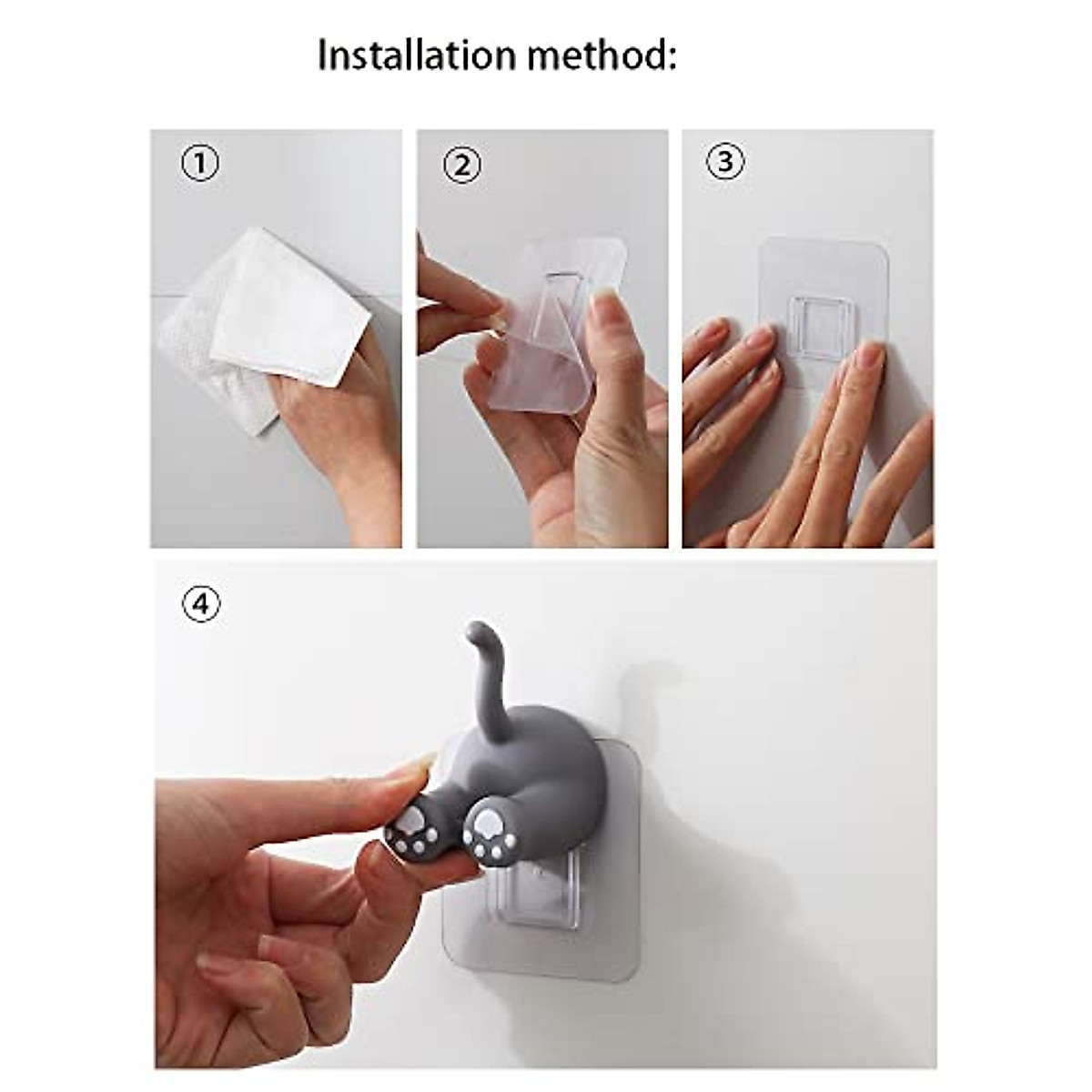 Installation method:

①

②

③

④