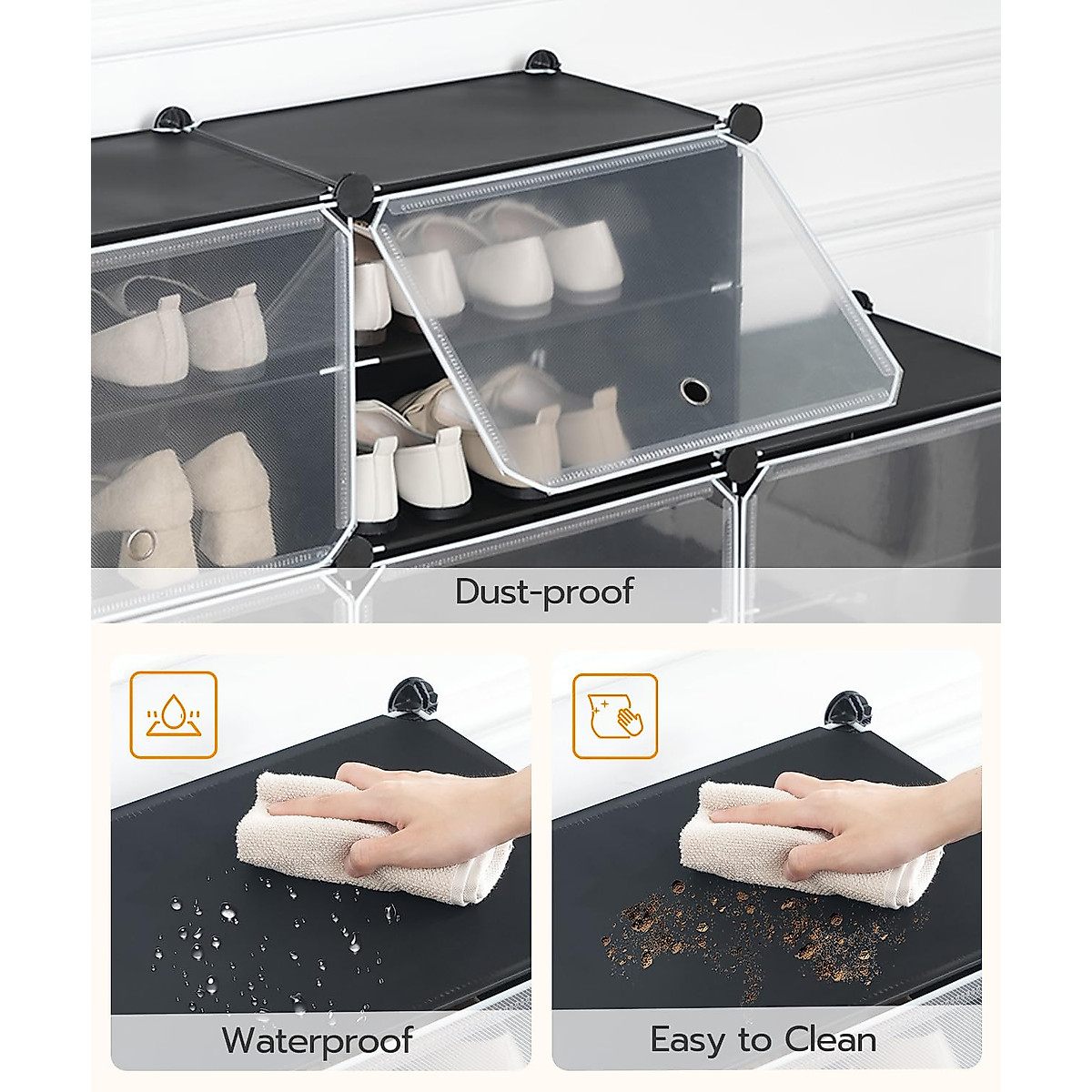 Dust-proof

Waterproof

Easy to Clean