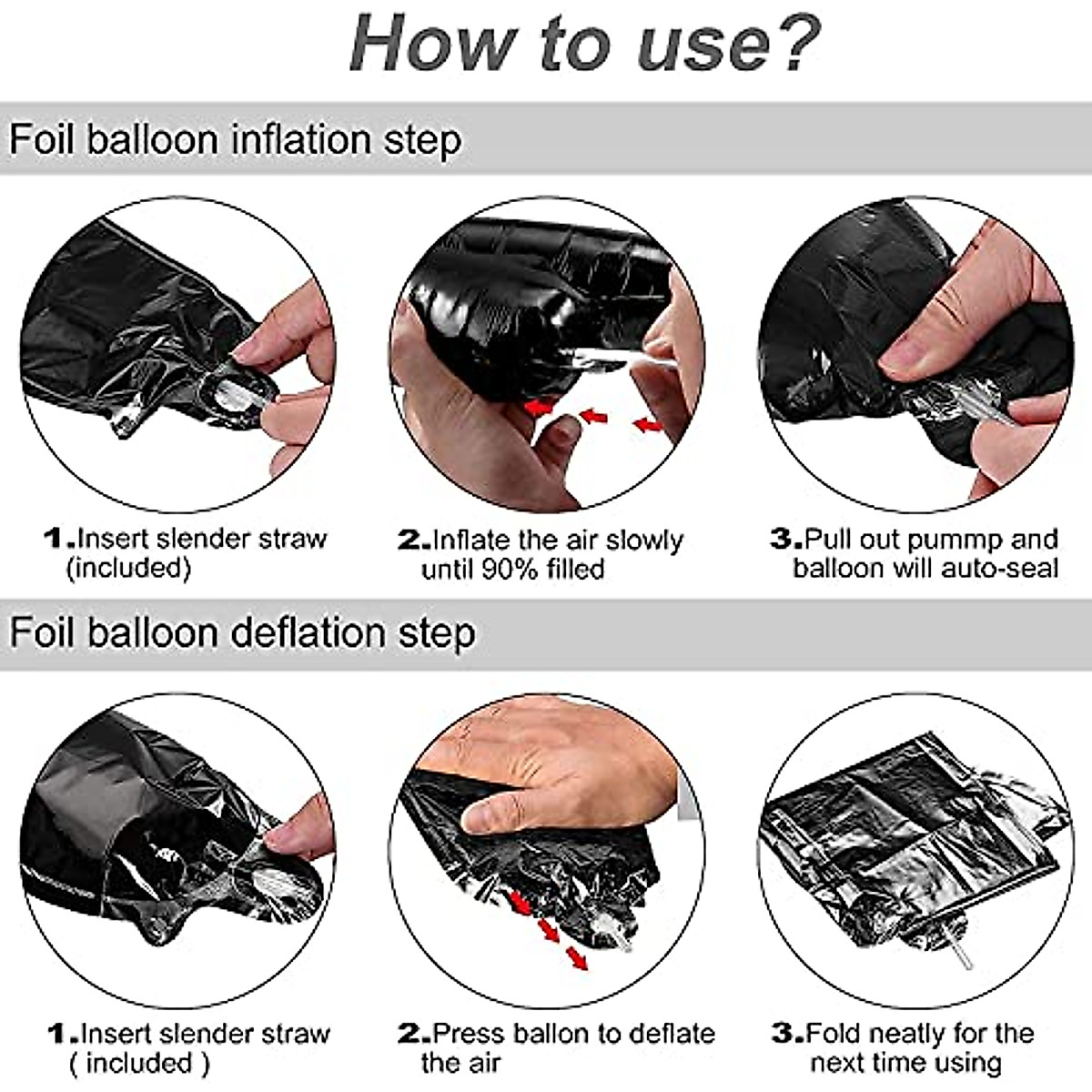 How to use?

Foil balloon inflation step

1.Insert slender straw (included)

2.Inflate the air slowly until 90% filled

3.Pull out pummp and balloon will auto-seal

Foil balloon deflation step

1.Insert slender straw ( included )

2.Press ballon to deflate the air

3.Fold neatly for the next time using