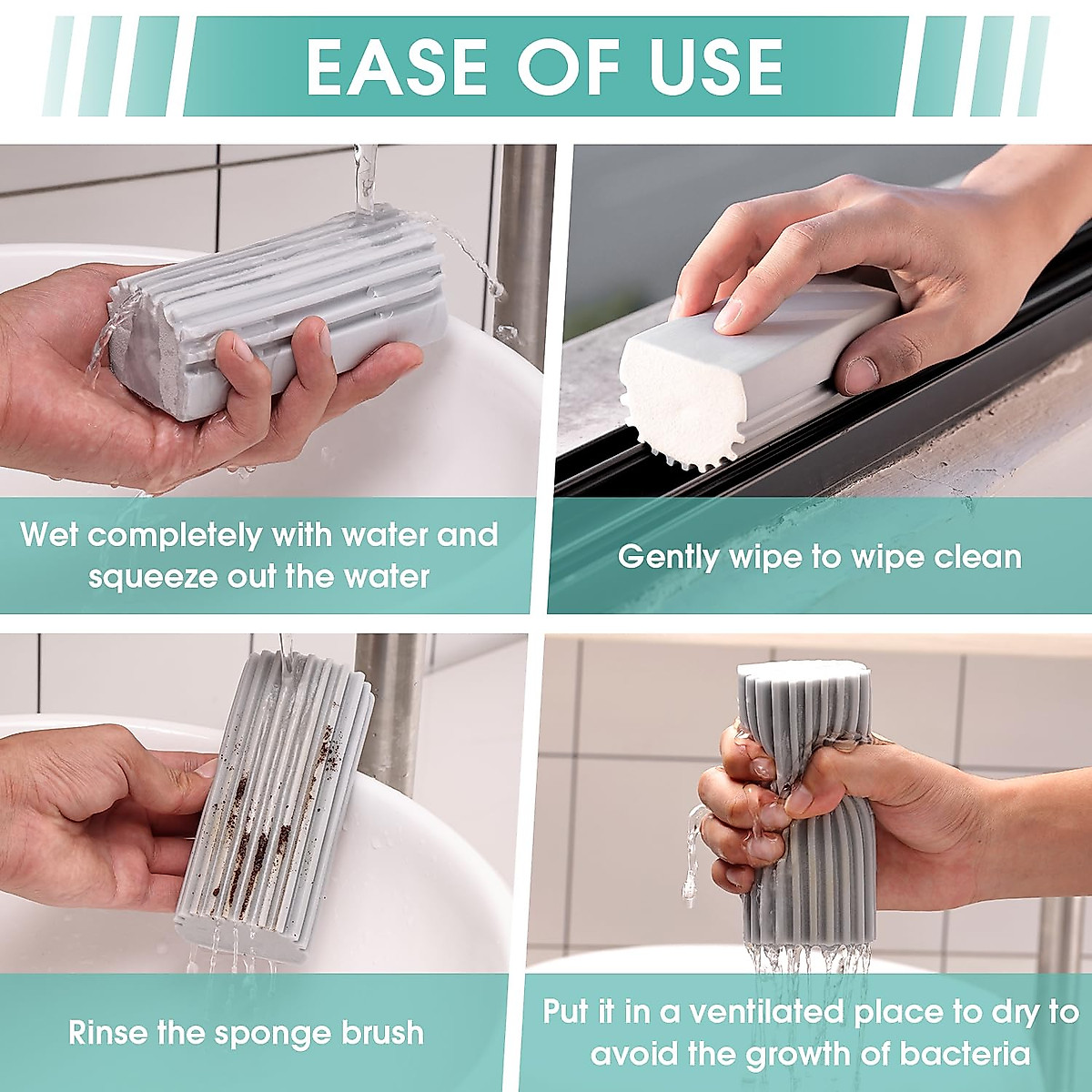 EASE OF USE

Wet completely with water and squeeze out the water

Gently wipe to wipe clean

Rinse the sponge brush

Put it in a ventilated place to dry to avoid the growth of bacteria