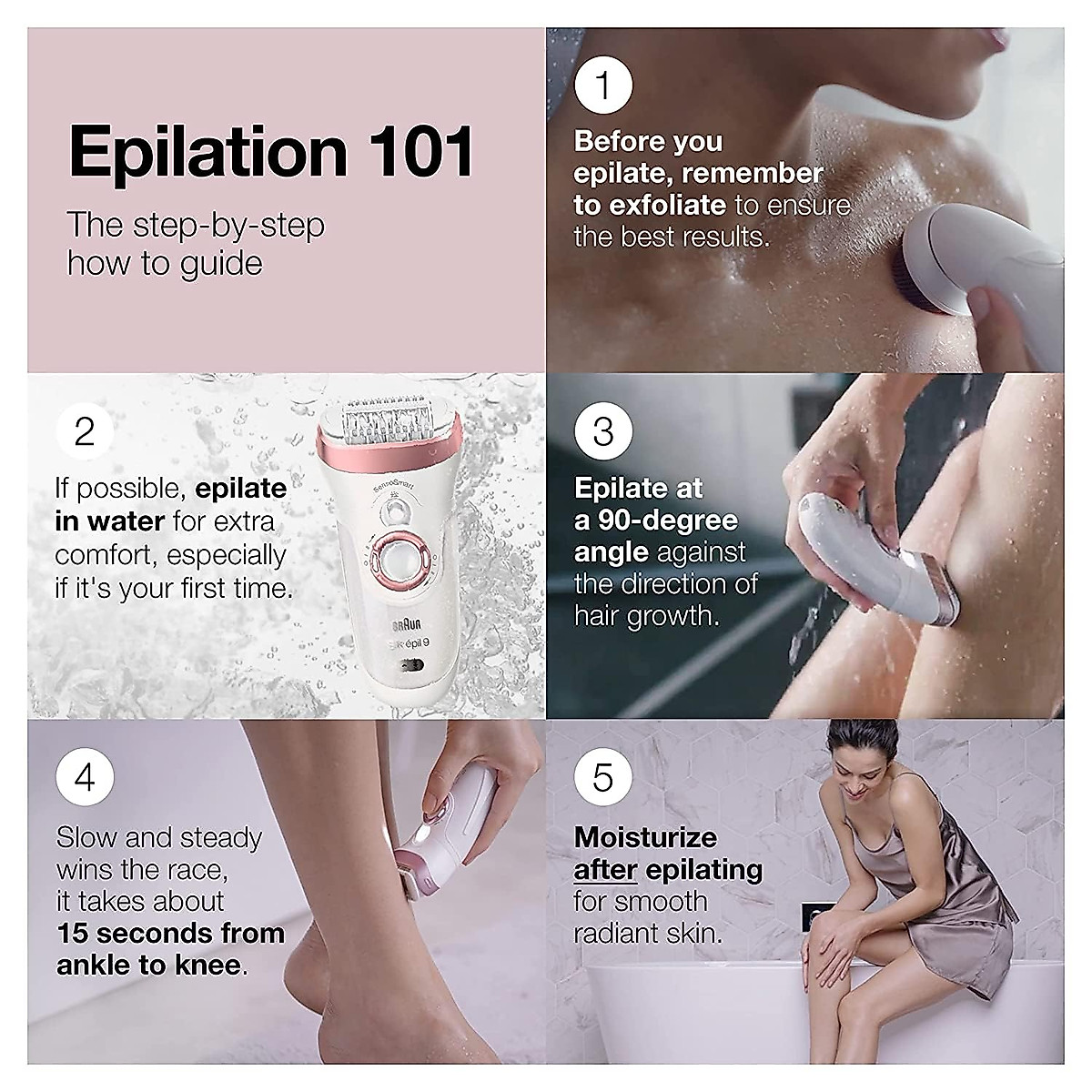 Epilation 101

The step-by-step how to guide

1

Before you epilate, remember to exfoliate to ensure the best results.

2

If possible, epilate in water for extra comfort, especially if it's your first time.

SensoSmart

BRAUN

Silk·épil 9

3

Epilate at a 90-degree angle against the direction of hair growth.

4

Slow and steady wins the race, it takes about 15 seconds from ankle to knee.

5

Moisturize after epilating for smooth radiant skin.