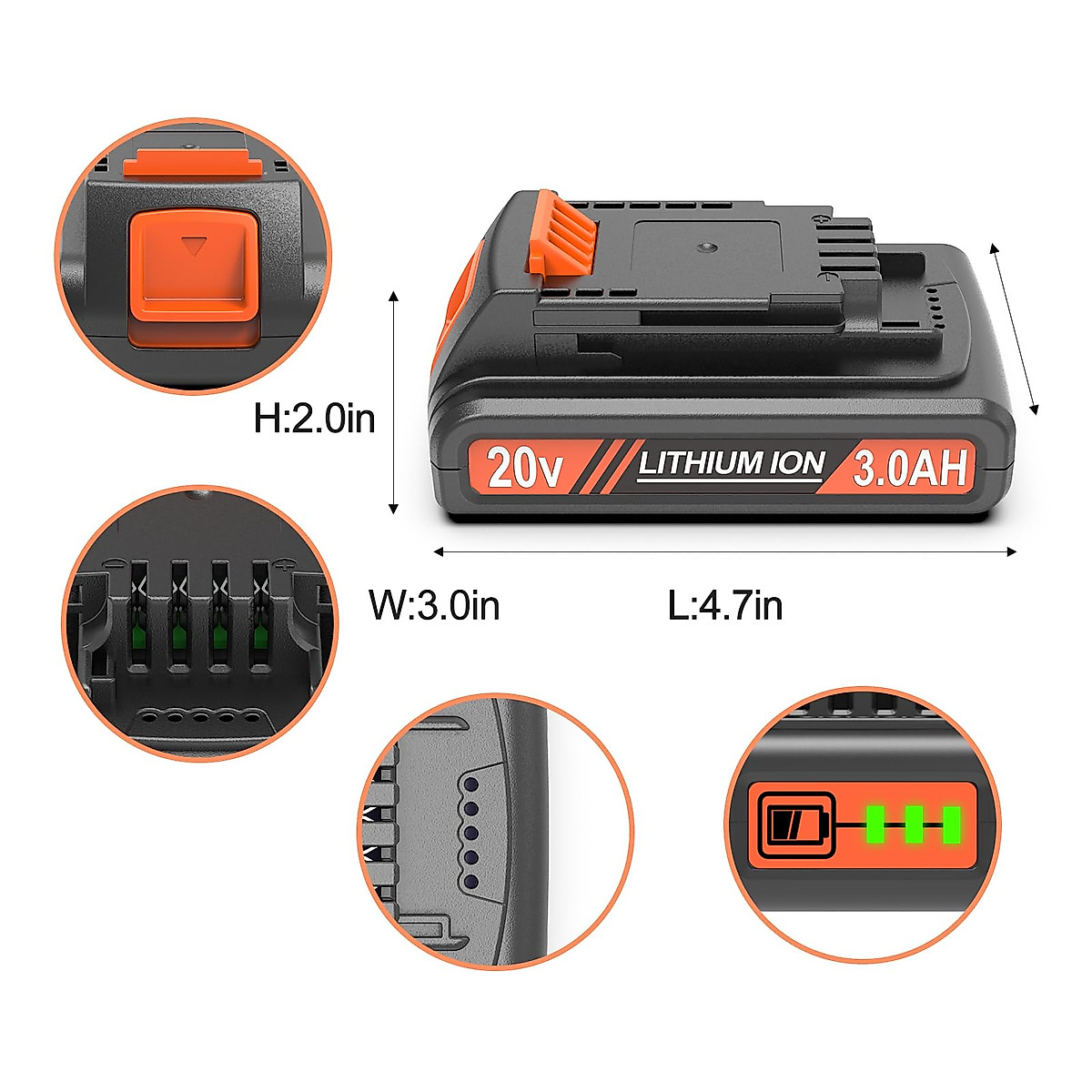 H:2.0in

20v LITHIUM ION 3.0AH

W:3.0in

L:4.7in