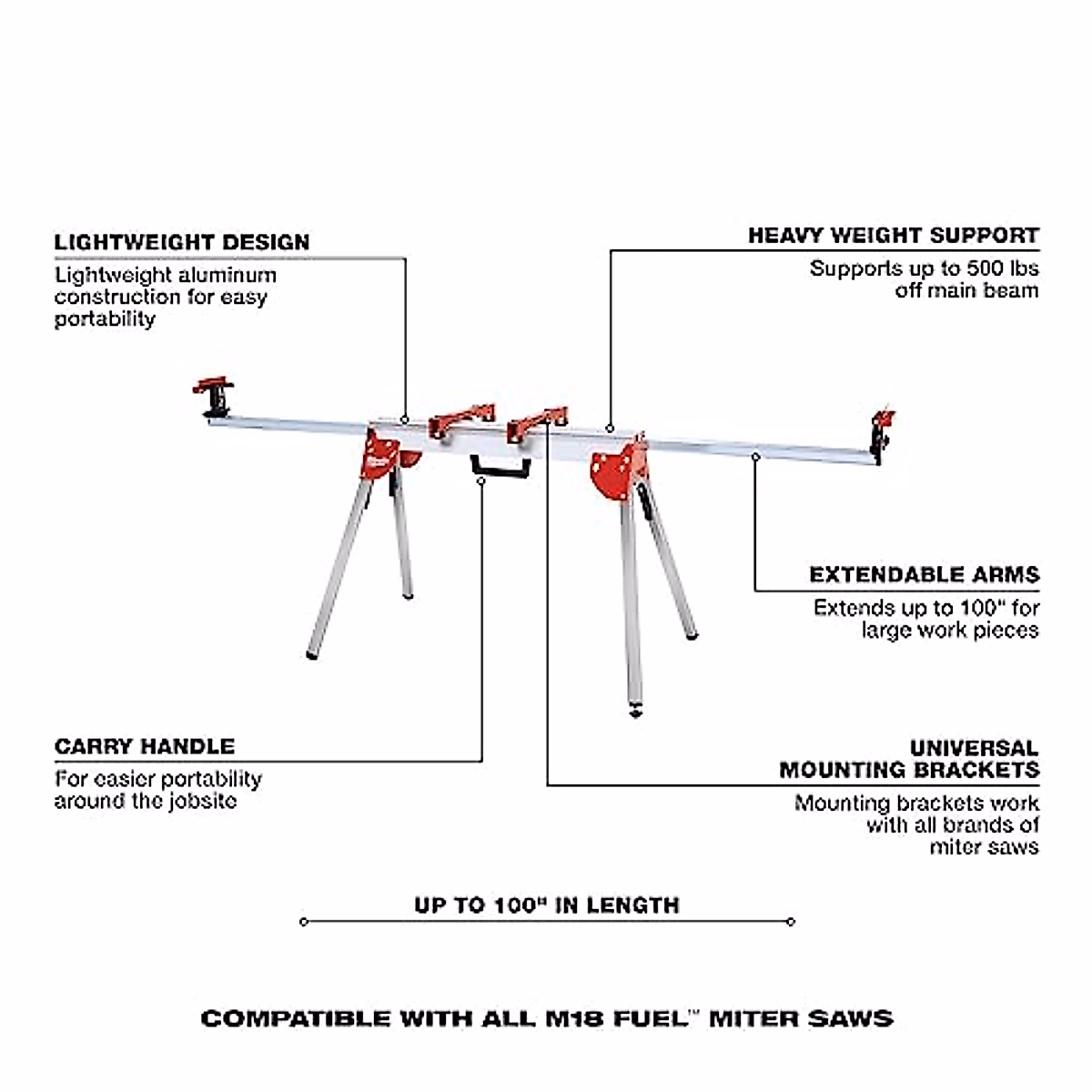 LIGHTWEIGHT DESIGN

Lightweight aluminum construction for easy portability

HEAVY WEIGHT SUPPORT

Supports up to 500 lbs off main beam

EXTENDABLE ARMS

Extends up to 100" for large work pieces

CARRY HANDLE

For easier portability around the jobsite

UNIVERSAL MOUNTING BRACKETS

Mounting brackets work with all brands of miter saws

UP TO 100" IN LENGTH

COMPATIBLE WITH ALL M18 FUEL™ MITER SAWS