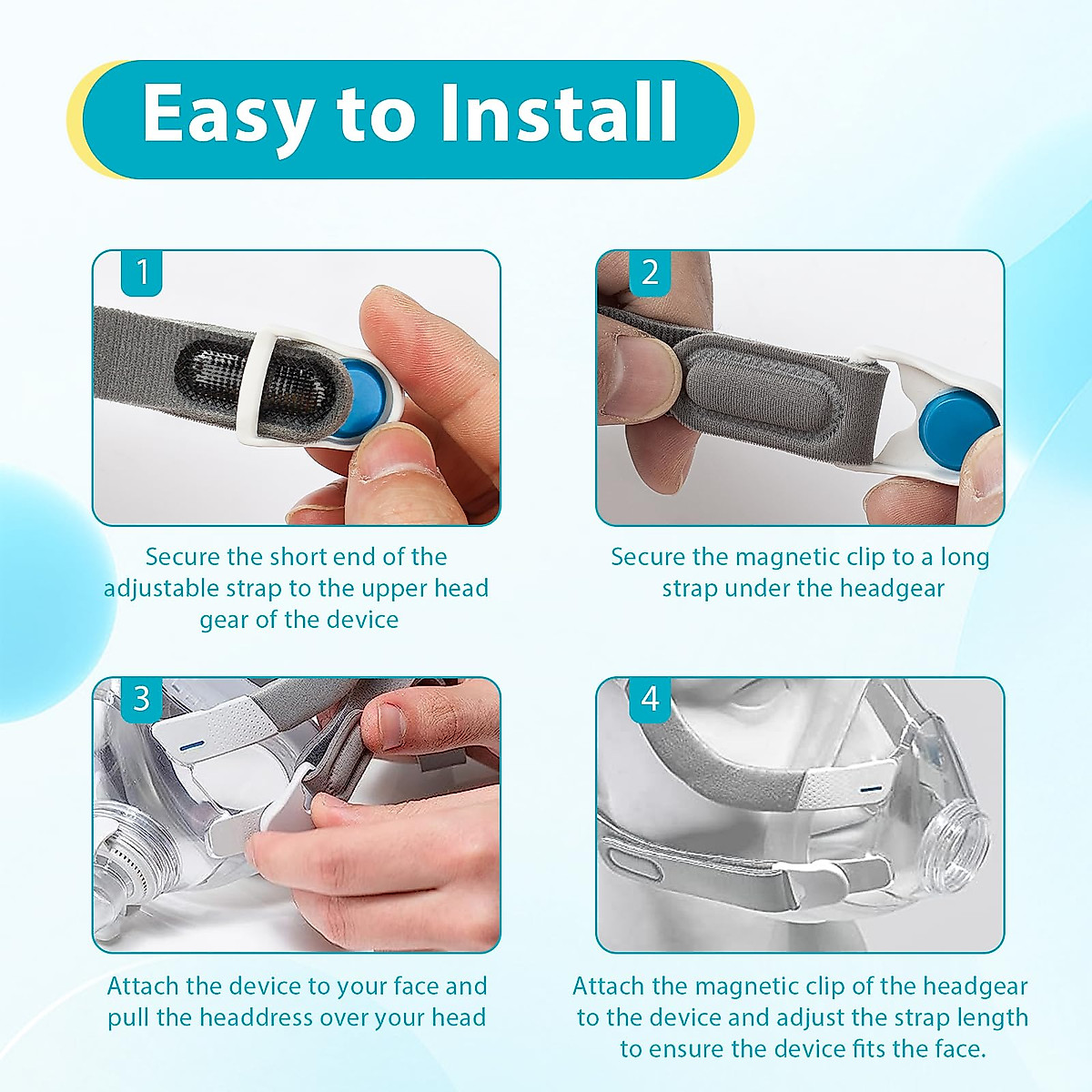 Easy to Install

1

Secure the short end of the adjustable strap to the upper head gear of the device

2

Secure the magnetic clip to a long strap under the headgear

3

Attach the device to your face and pull the headdress over your head

4

Attach the magnetic clip of the headgear to the device and adjust the strap length to ensure the device fits the face.