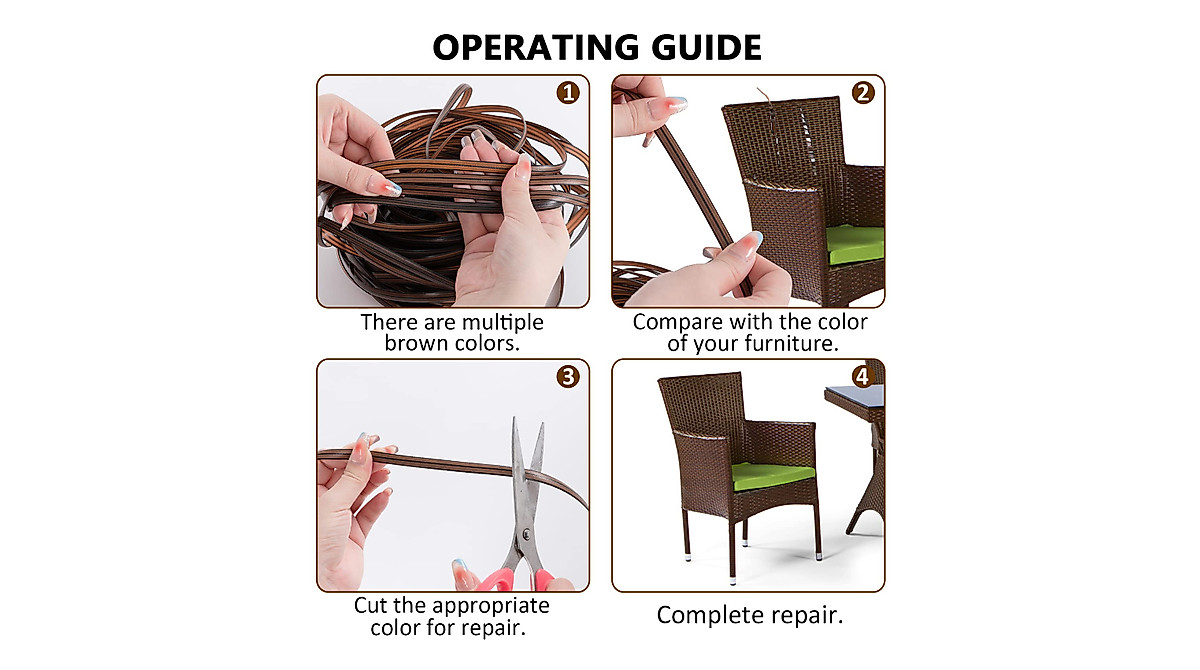 OPERATING GUIDE

1

There are multiple brown colors.

2

Compare with the color of your furniture.

3

Cut the appropriate color for repair.

4

Complete repair.