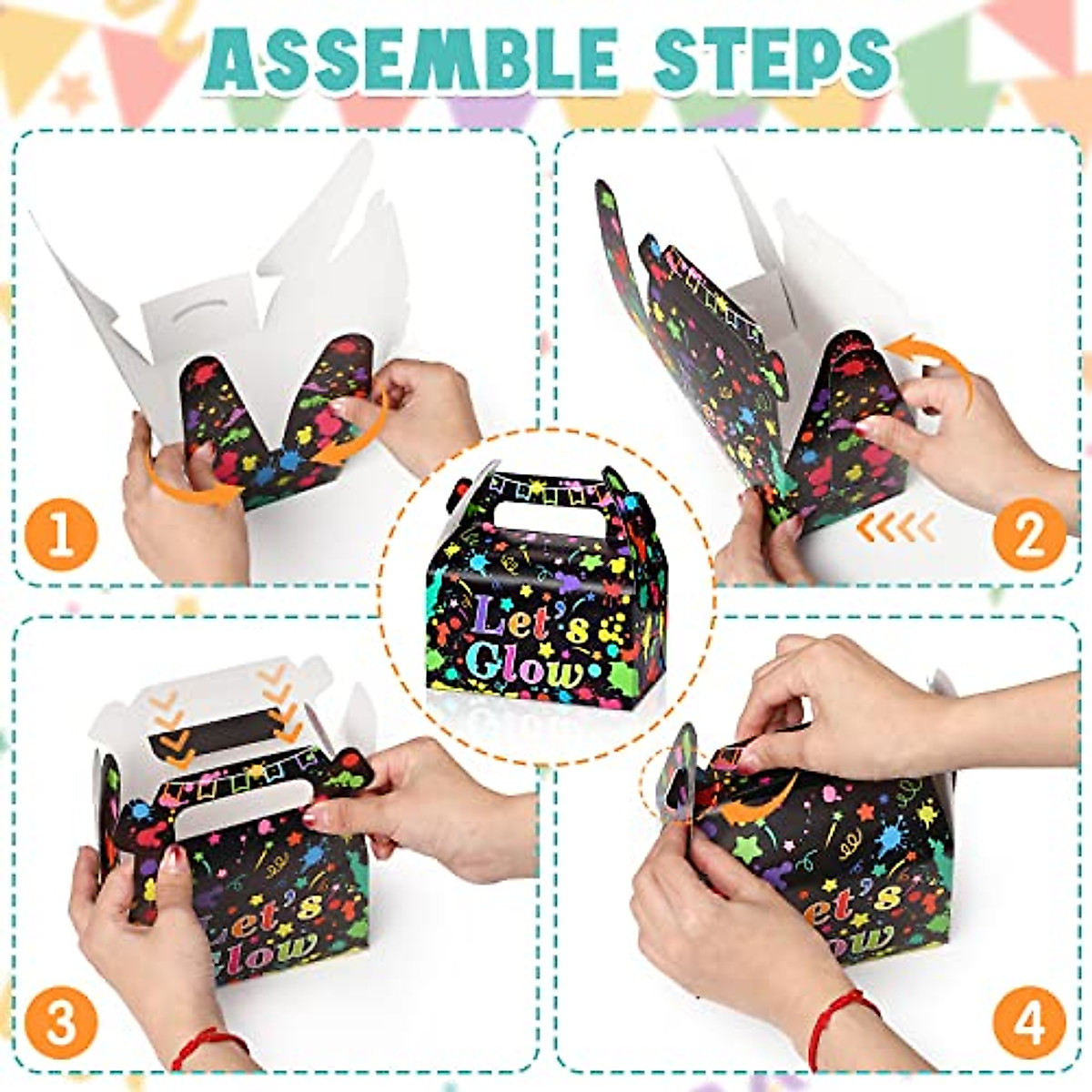 ASSEMBLE STEPS

1

2

Let's Glow

3

Let's Glow

4

et's Glow