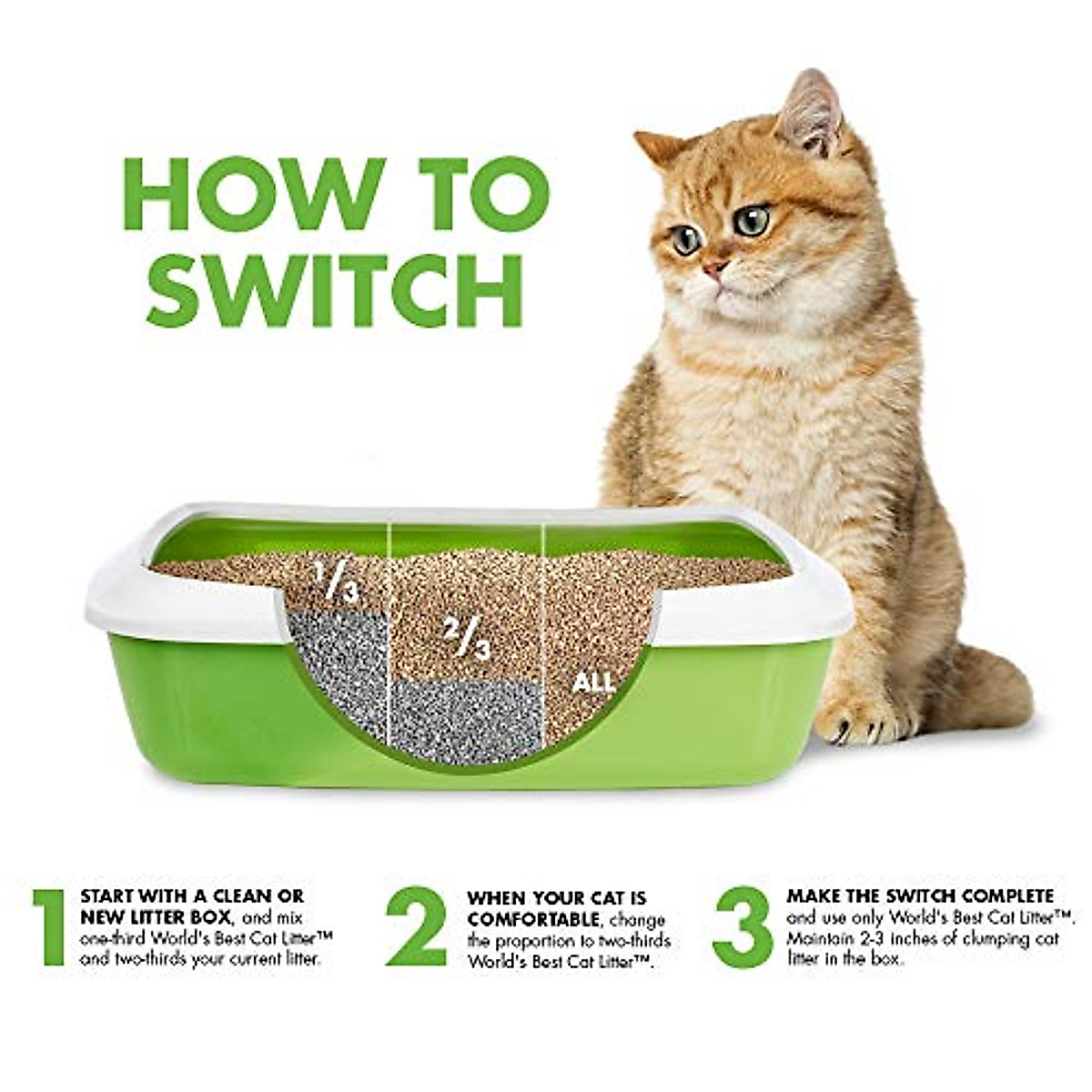 HOW TO SWITCH

$\frac{1}{3}$

$\frac{2}{3}$

ALL

1 START WITH A CLEAN OR NEW LITTER BOX, and mix one-third World's Best Cat Litter™ and two-thirds your current litter.

2 WHEN YOUR CAT IS COMFORTABLE, change the proportion to two-thirds World's Best Cat Litter™.

3 MAKE THE SWITCH COMPLETE and use only World's Best Cat Litter™. Maintain 2-3 inches of clumping cat litter in the box.