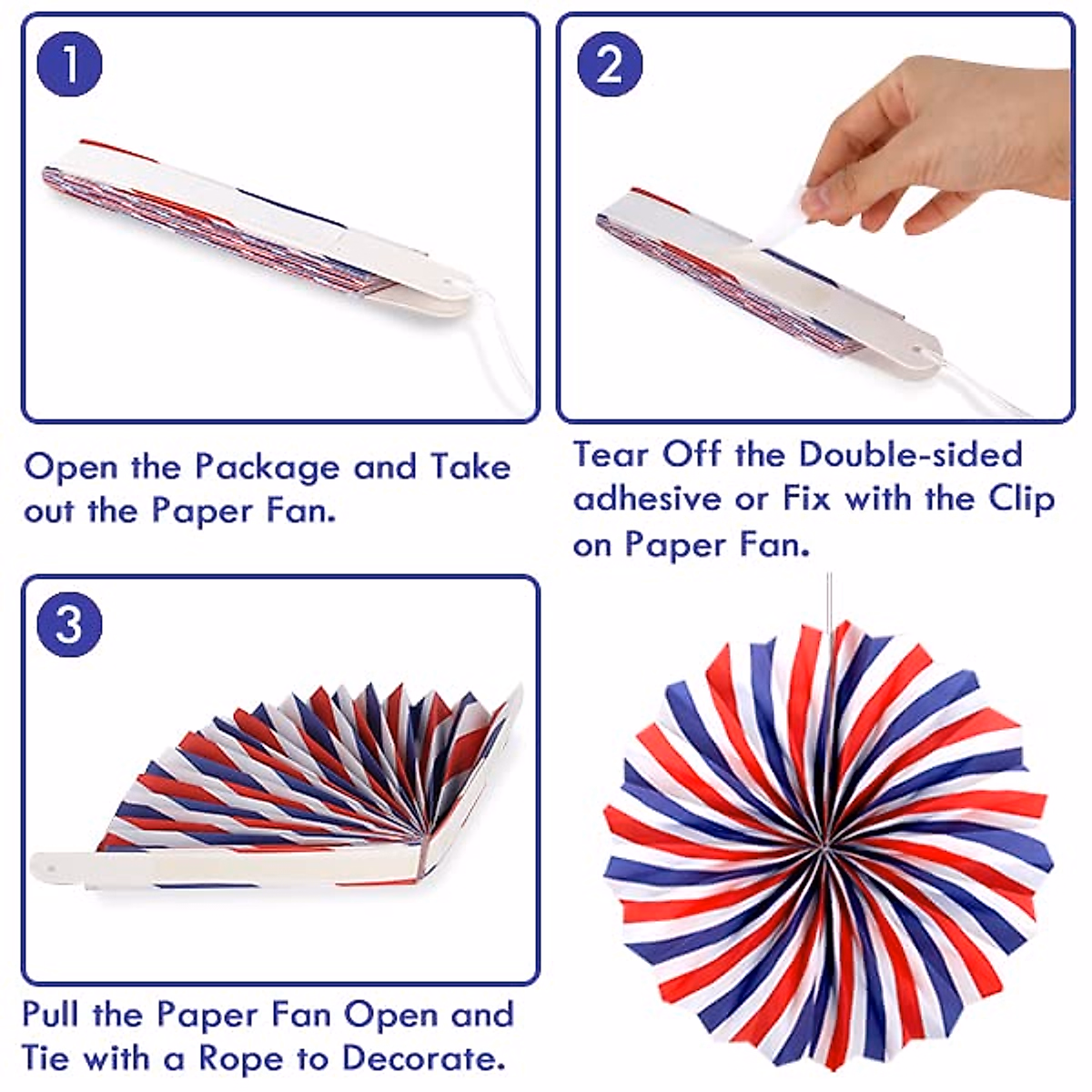 1

Open the Package and Take out the Paper Fan.

2

Tear Off the Double-sided adhesive or Fix with the Clip on Paper Fan.

3

Pull the Paper Fan Open and Tie with a Rope to Decorate.