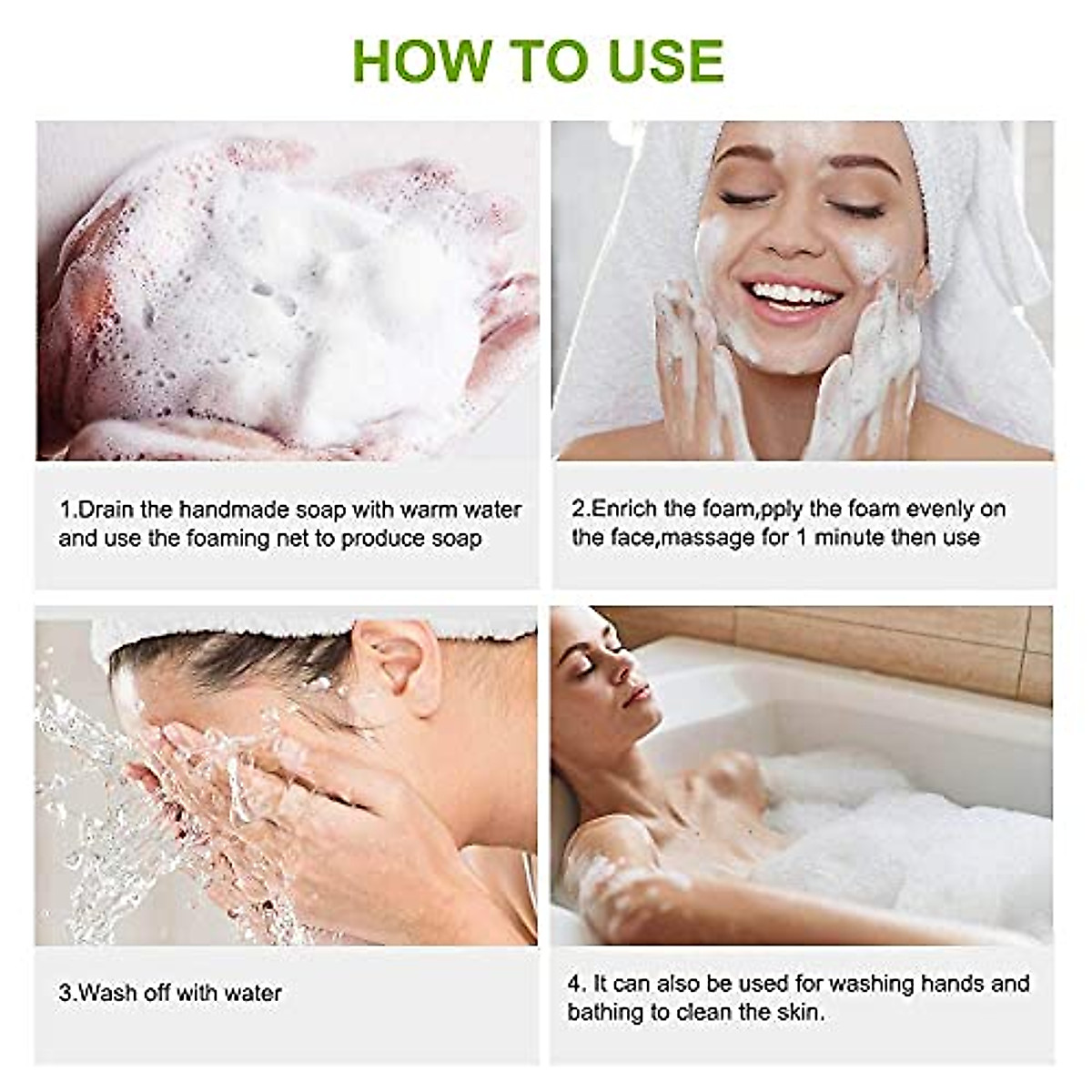 HOW TO USE

1.Drain the handmade soap with warm water and use the foaming net to produce soap

2.Enrich the foam,pply the foam evenly on the face,massage for 1 minute then use

3.Wash off with water

4. It can also be used for washing hands and bathing to clean the skin.