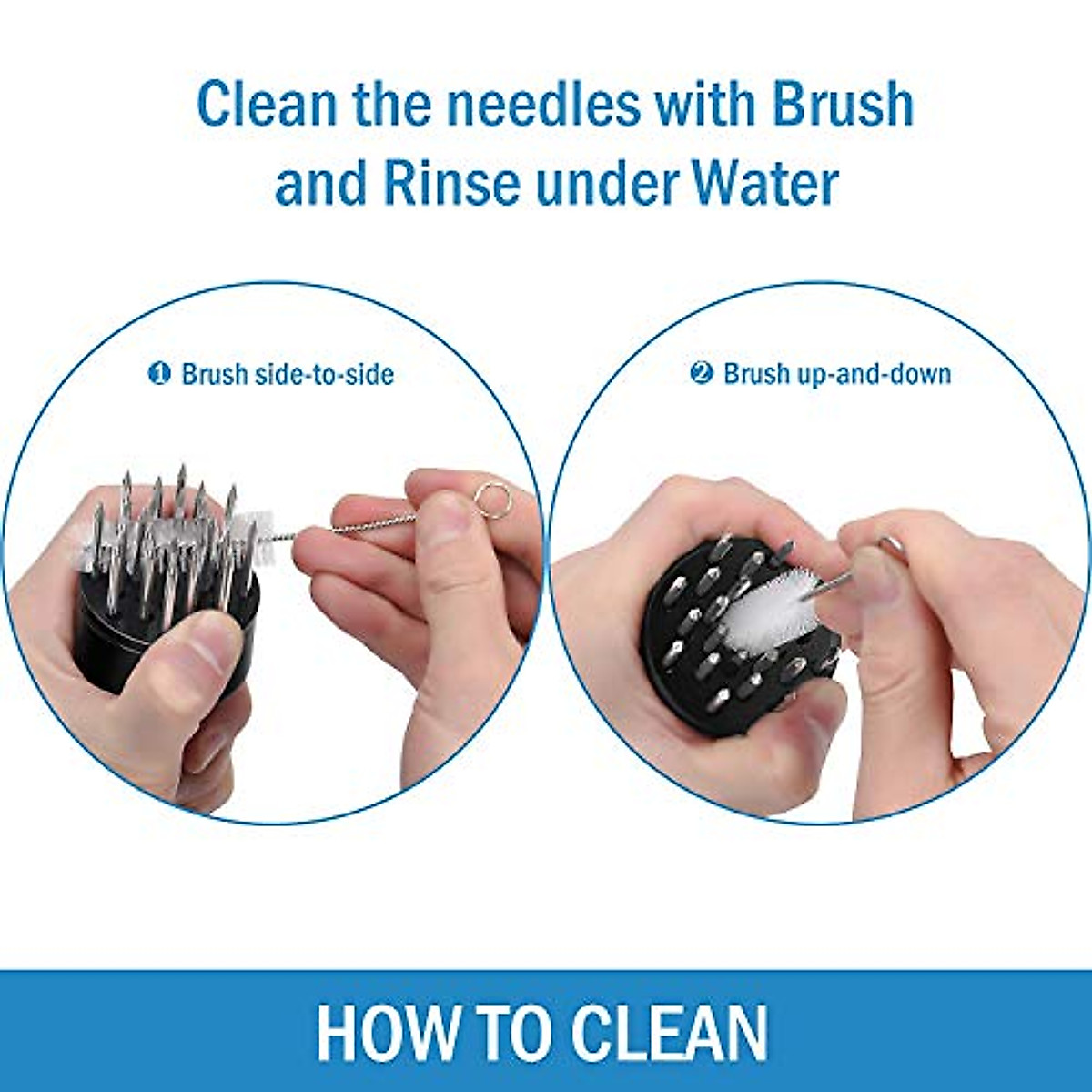 Clean the needles with Brush and Rinse under Water

❶ Brush side-to-side

❷ Brush up-and-down

HOW TO CLEAN