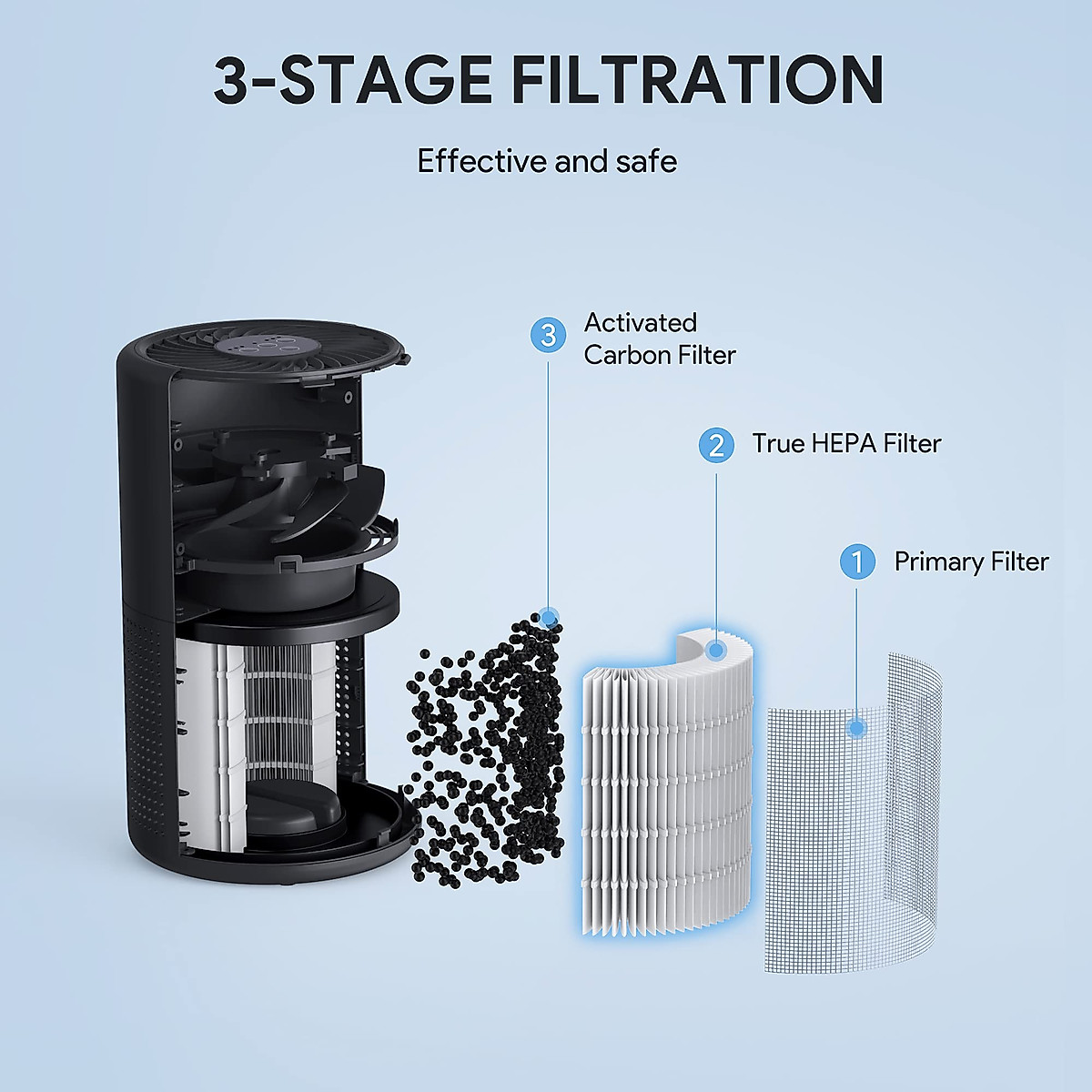 3-STAGE FILTRATION

Effective and safe

3 Activated Carbon Filter

2 True HEPA Filter

1 Primary Filter