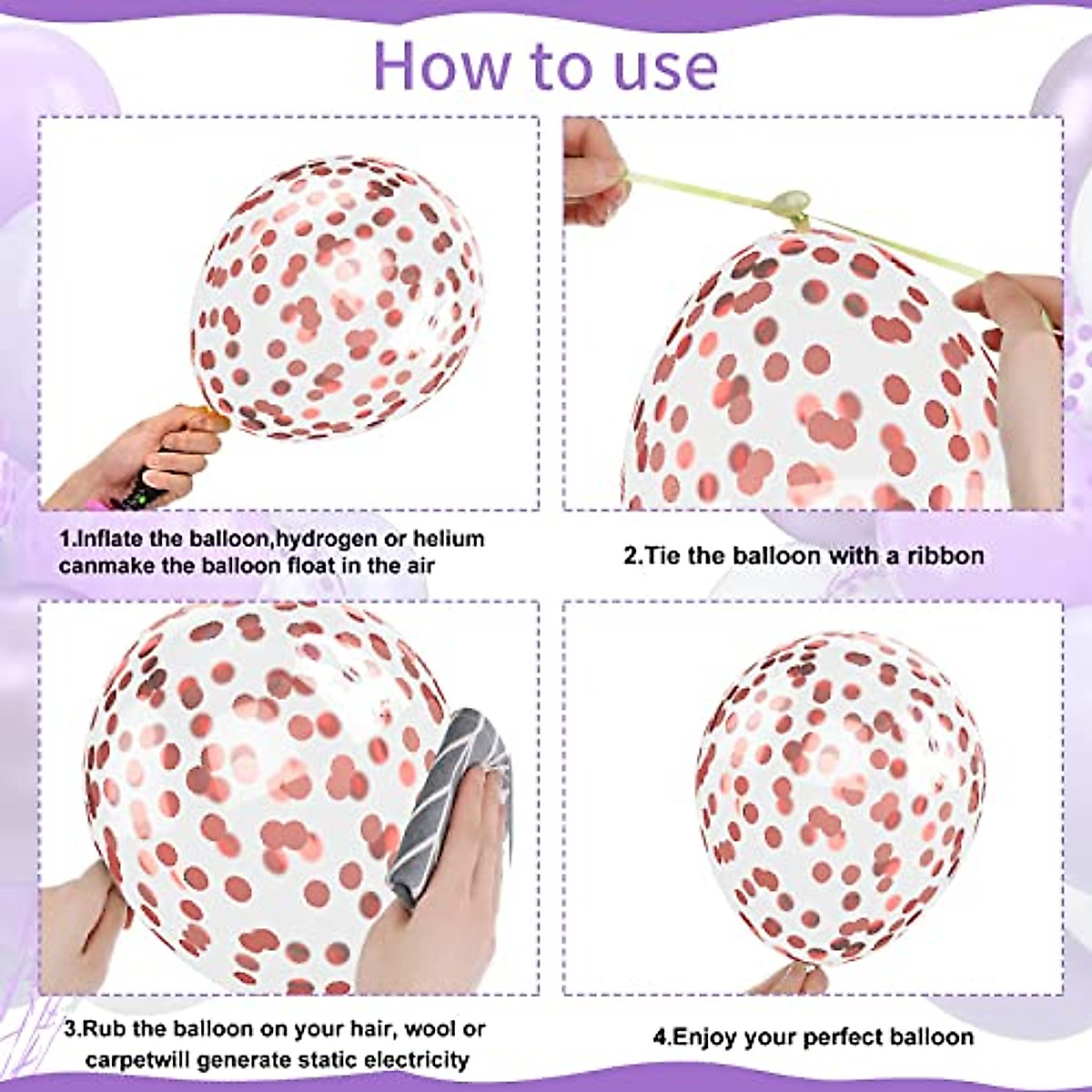 How to use

1.Inflate the balloon,hydrogen or helium canmake the balloon float in the air

2.Tie the balloon with a ribbon

3.Rub the balloon on your hair, wool or carpetwill generate static electricity

4.Enjoy your perfect balloon