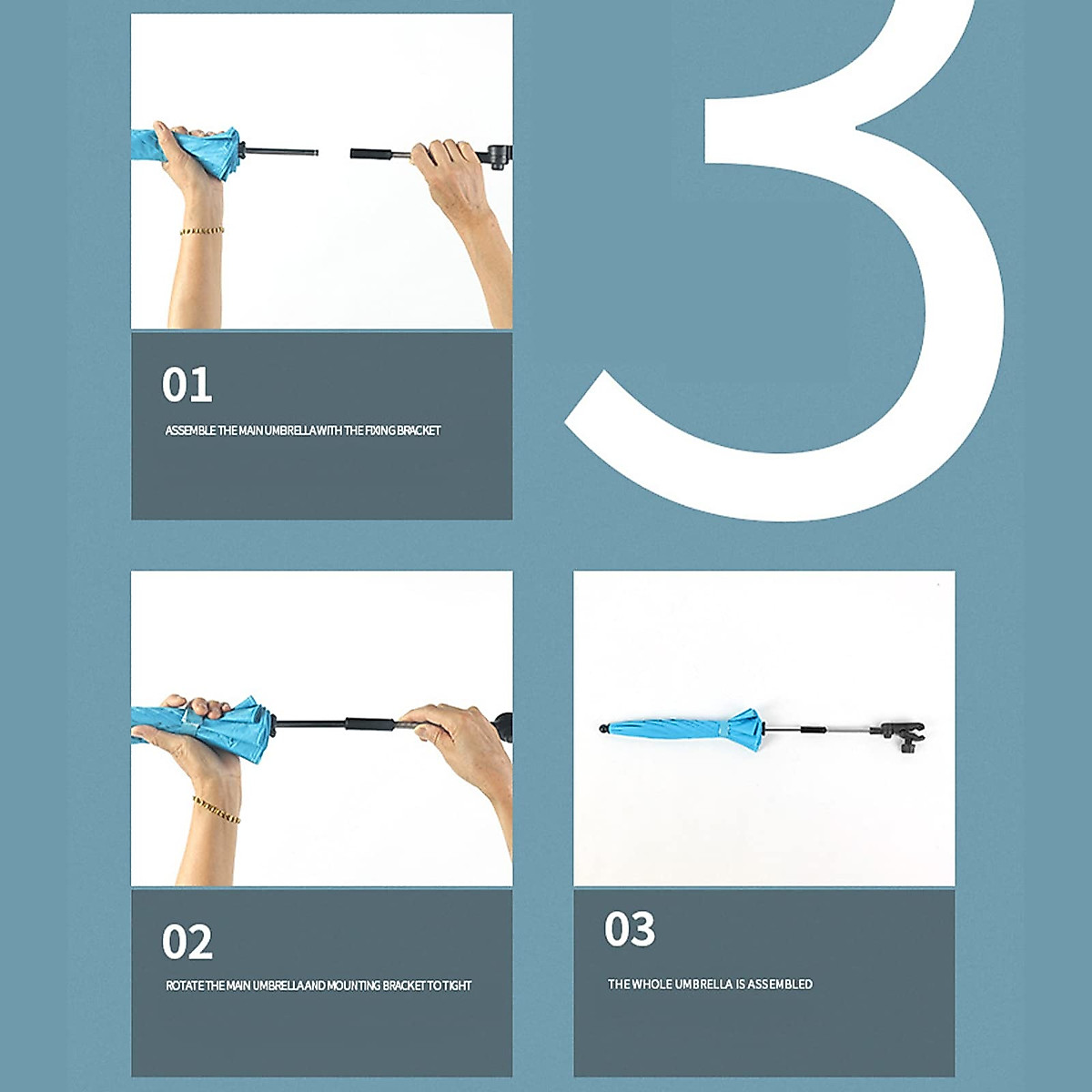 3

01

ASSEMBLE THE MAIN UMBRELLA WITH THE FIXING BRACKET

02

ROTATE THE MAIN UMBRELLA AND MOUNTING BRACKET TO TIGHT

03

THE WHOLE UMBRELLA IS ASSEMBLED