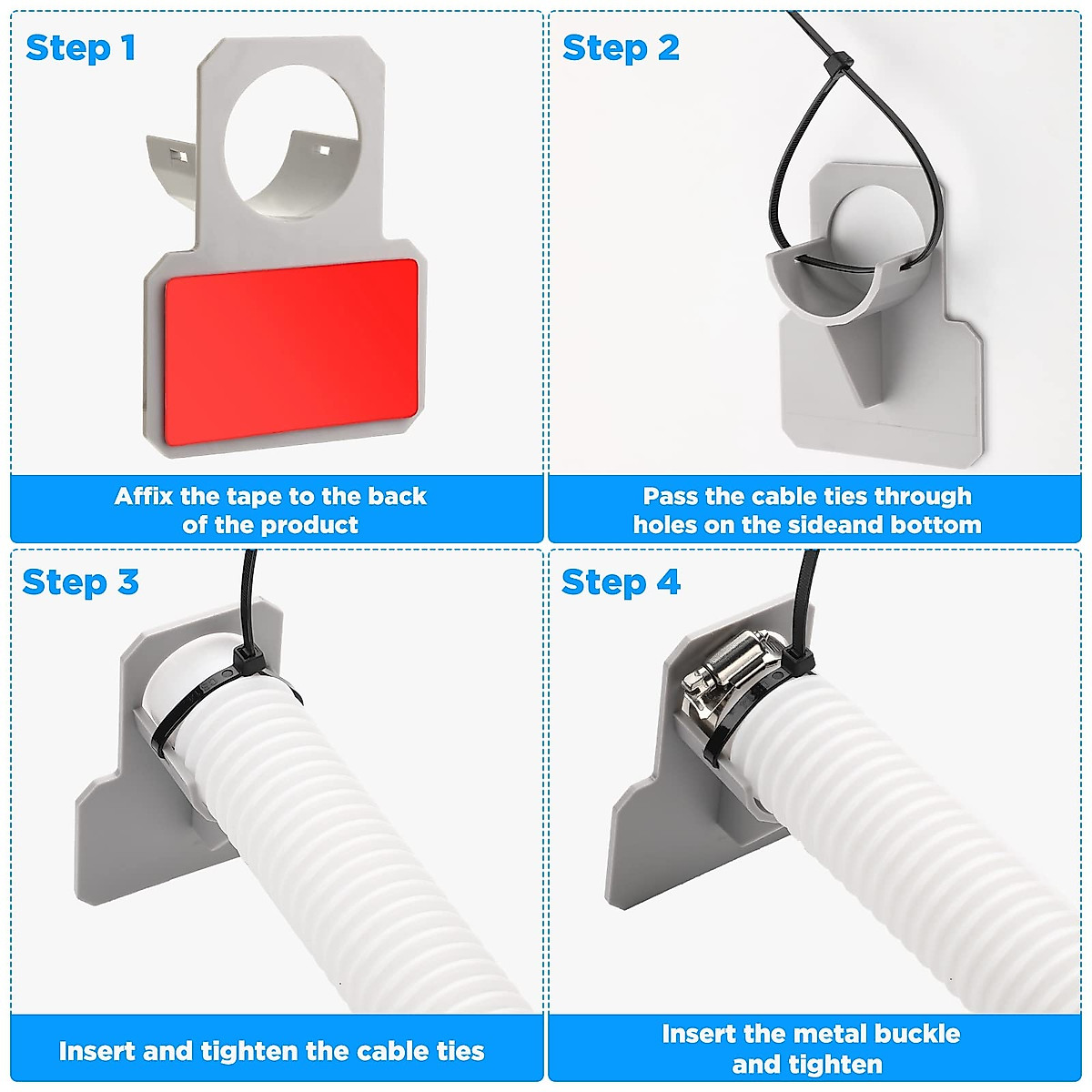 Step 1

Affix the tape to the back of the product

Step 2

Pass the cable ties through holes on the sideand bottom

Step 3

Insert and tighten the cable ties

Step 4

Insert the metal buckle and tighten