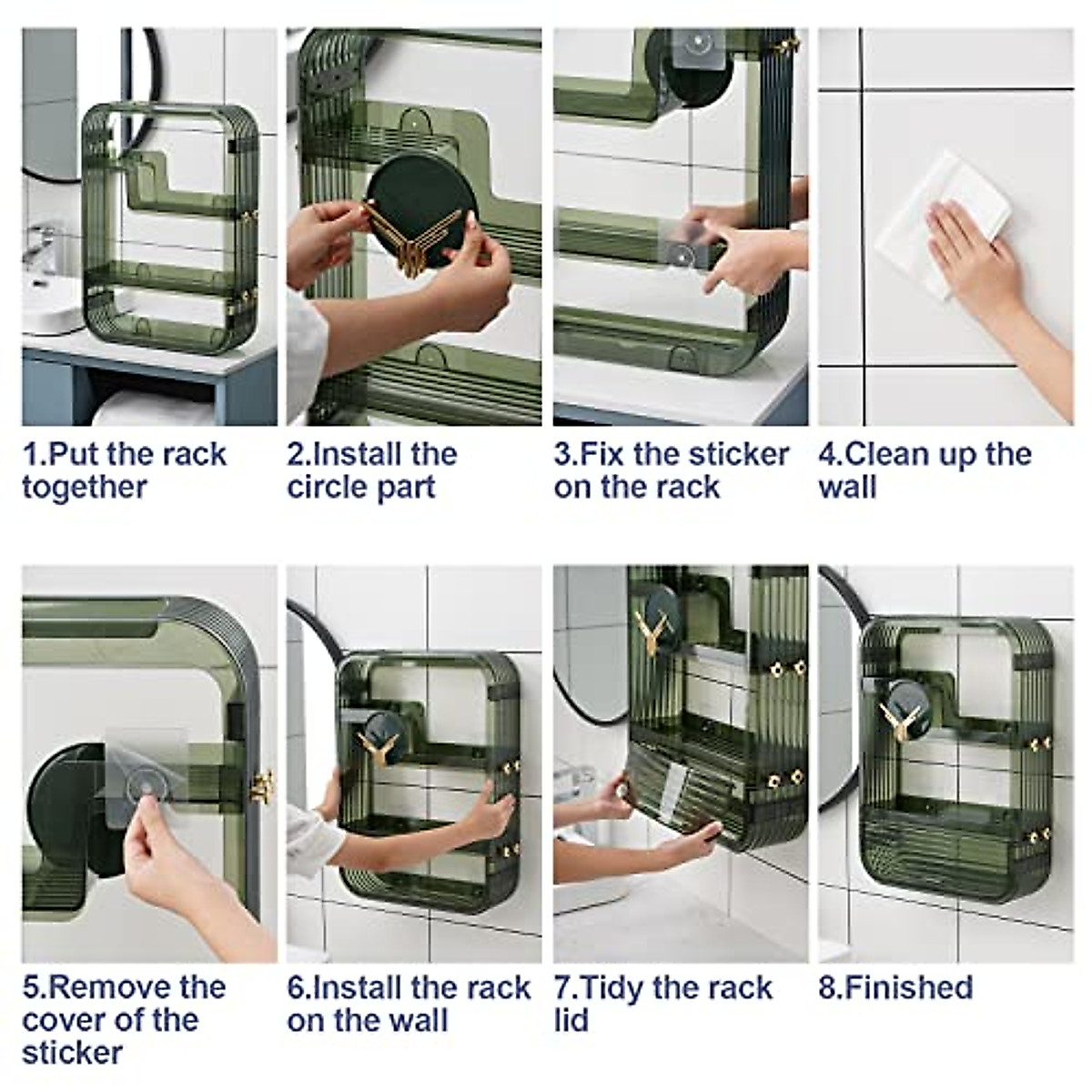 1.Put the rack together

2.Install the circle part

3.Fix the sticker on the rack

4.Clean up the wall

5.Remove the cover of the sticker

6.Install the rack on the wall

7.Tidy the rack lid

8.Finished