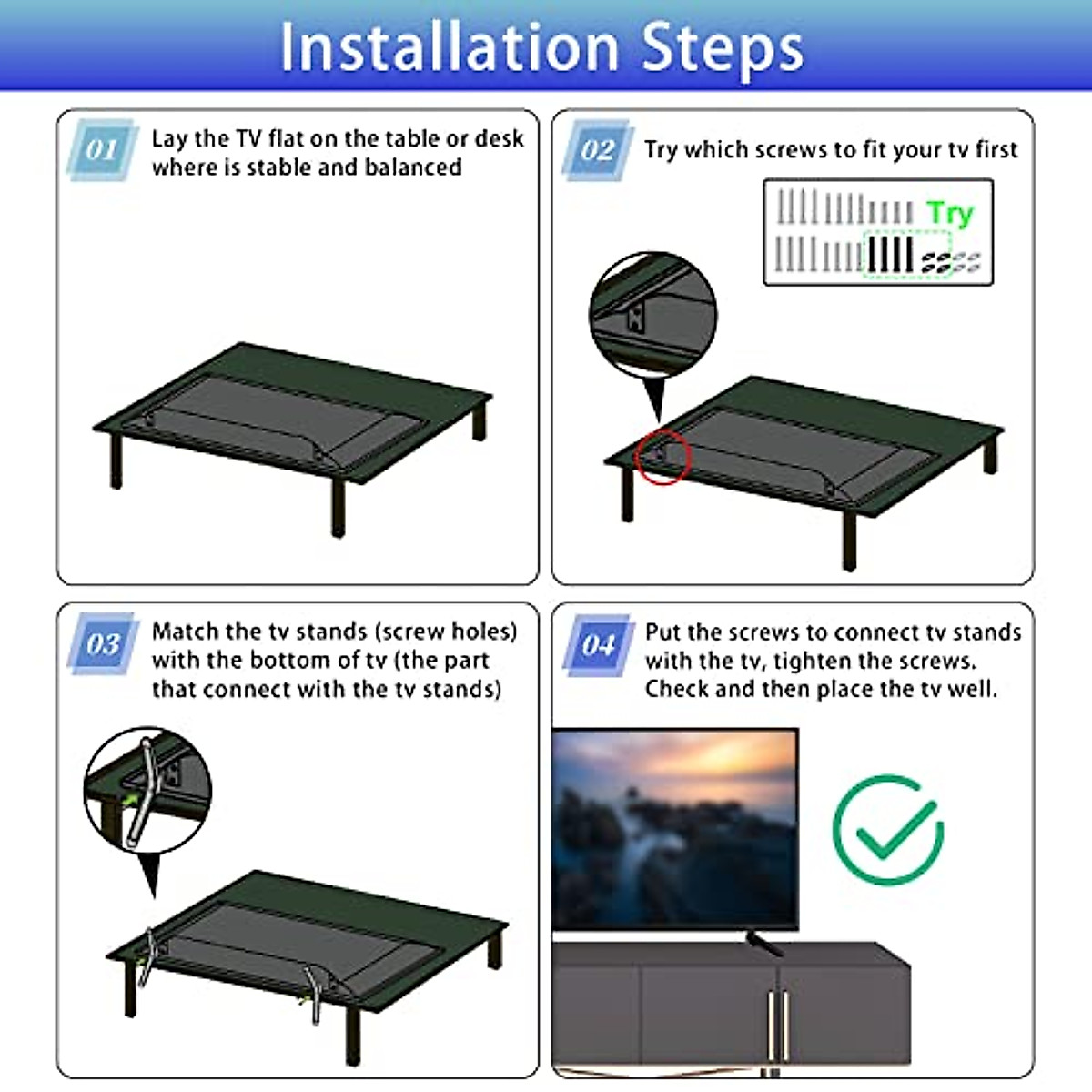 Installation Steps

01 Lay the TV flat on the table or desk where is stable and balanced

02 Try which screws to fit your tv first

Try

03 Match the tv stands (screw holes) with the bottom of tv (the part that connect with the tv stands)

04 Put the screws to connect tv stands with the tv, tighten the screws. Check and then place the tv well.