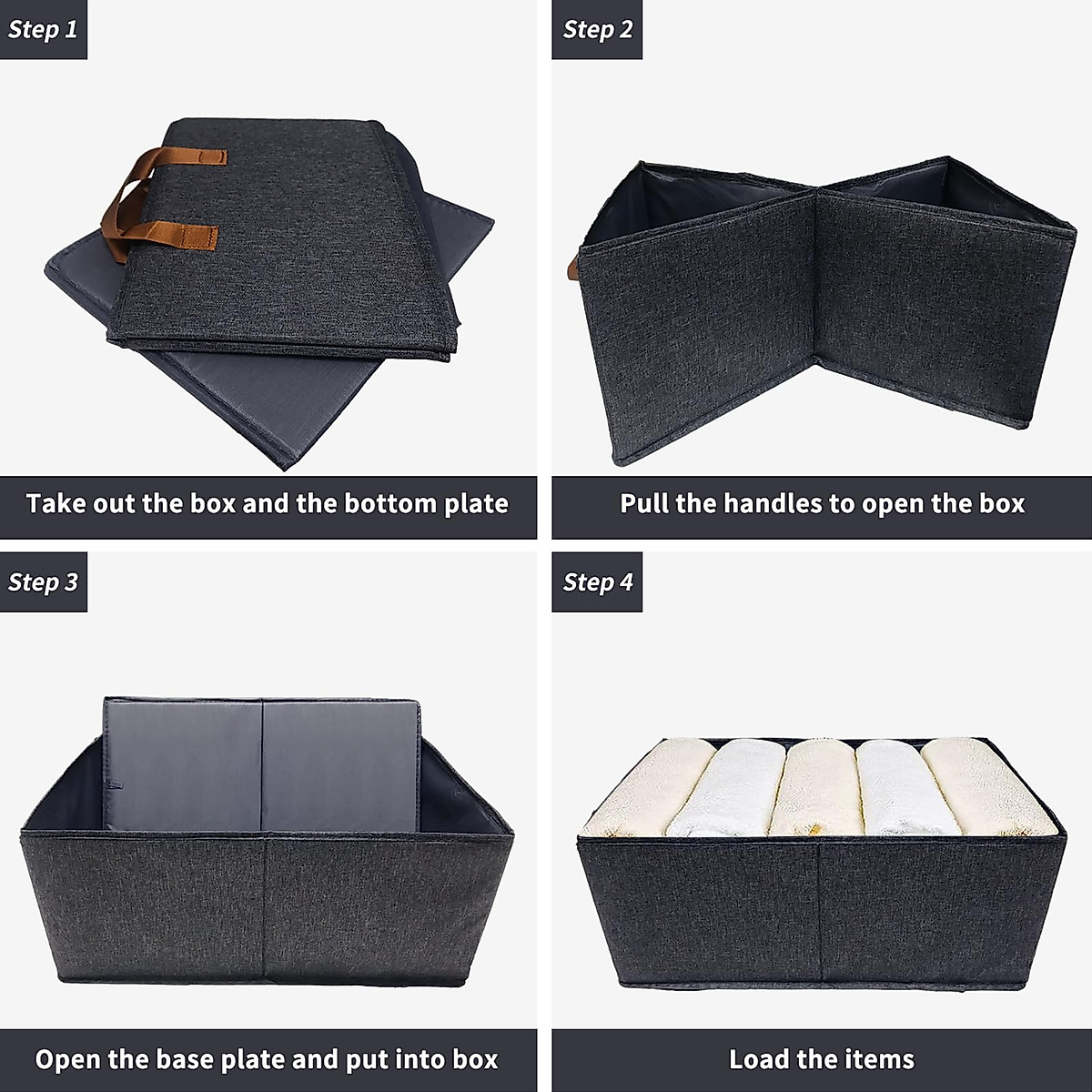 Step 1

Take out the box and the bottom plate

Step 2

Pull the handles to open the box

Step 3

Open the base plate and put into box

Step 4

Load the items