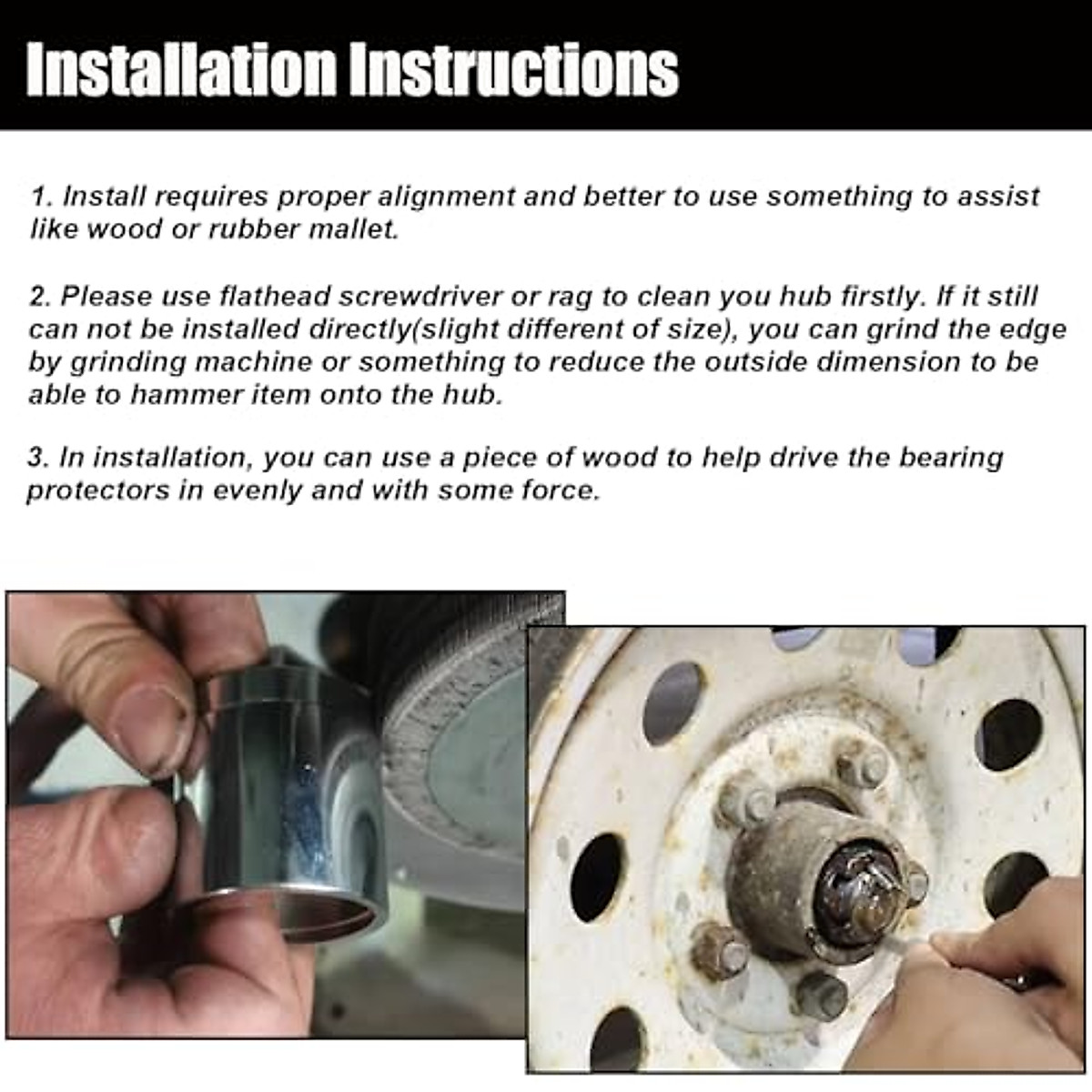 Installation Instructions

1. Install requires proper alignment and better to use something to assist like wood or rubber mallet.

2. Please use flathead screwdriver or rag to clean you hub firstly. If it still can not be installed directly(slight different of size), you can grind the edge by grinding machine or something to reduce the outside dimension to be able to hammer item onto the hub.

3. In installation, you can use a piece of wood to help drive the bearing protectors in evenly and with some force.