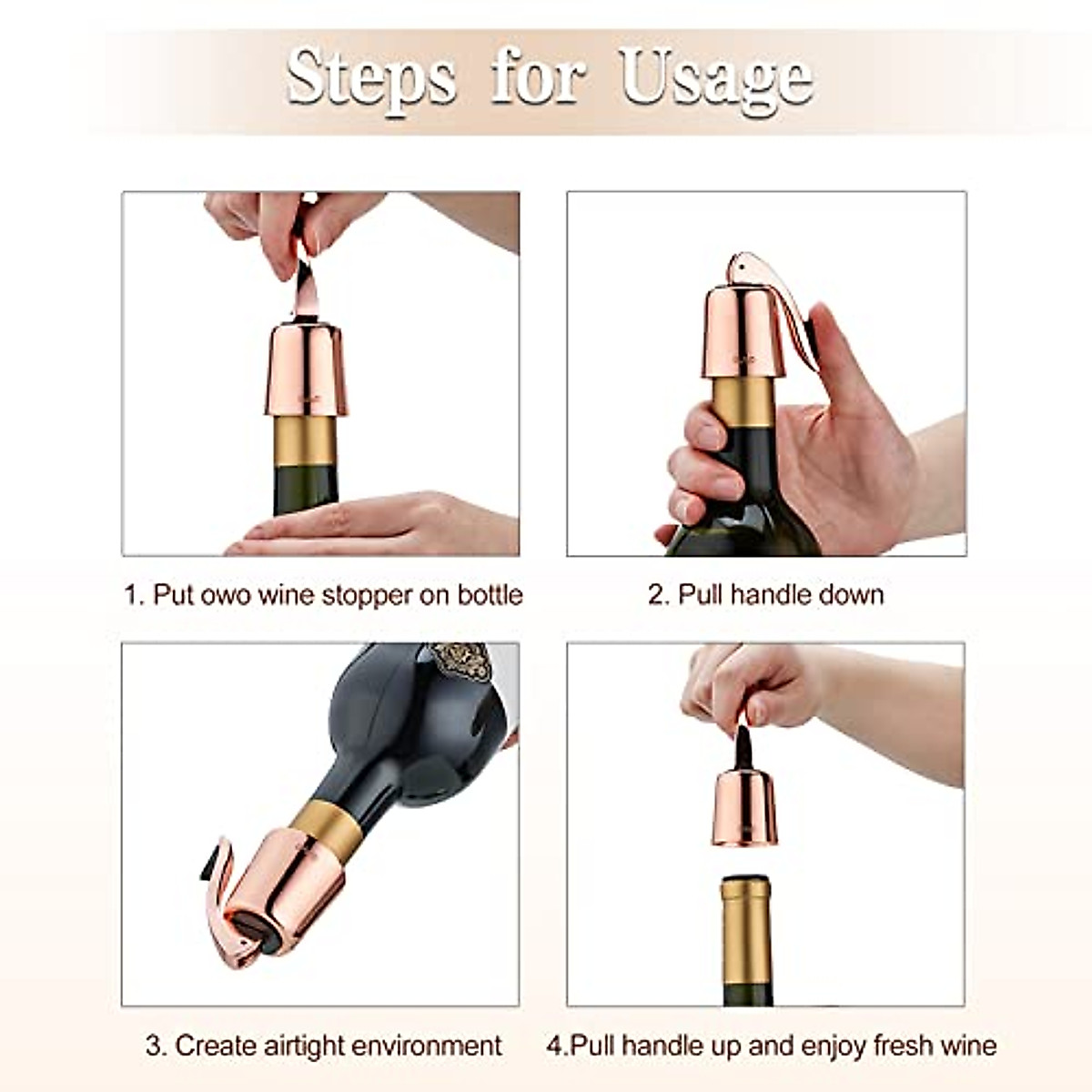 Steps for Usage

1. Put owo wine stopper on bottle

2. Pull handle down

3. Create airtight environment

4.Pull handle up and enjoy fresh wine