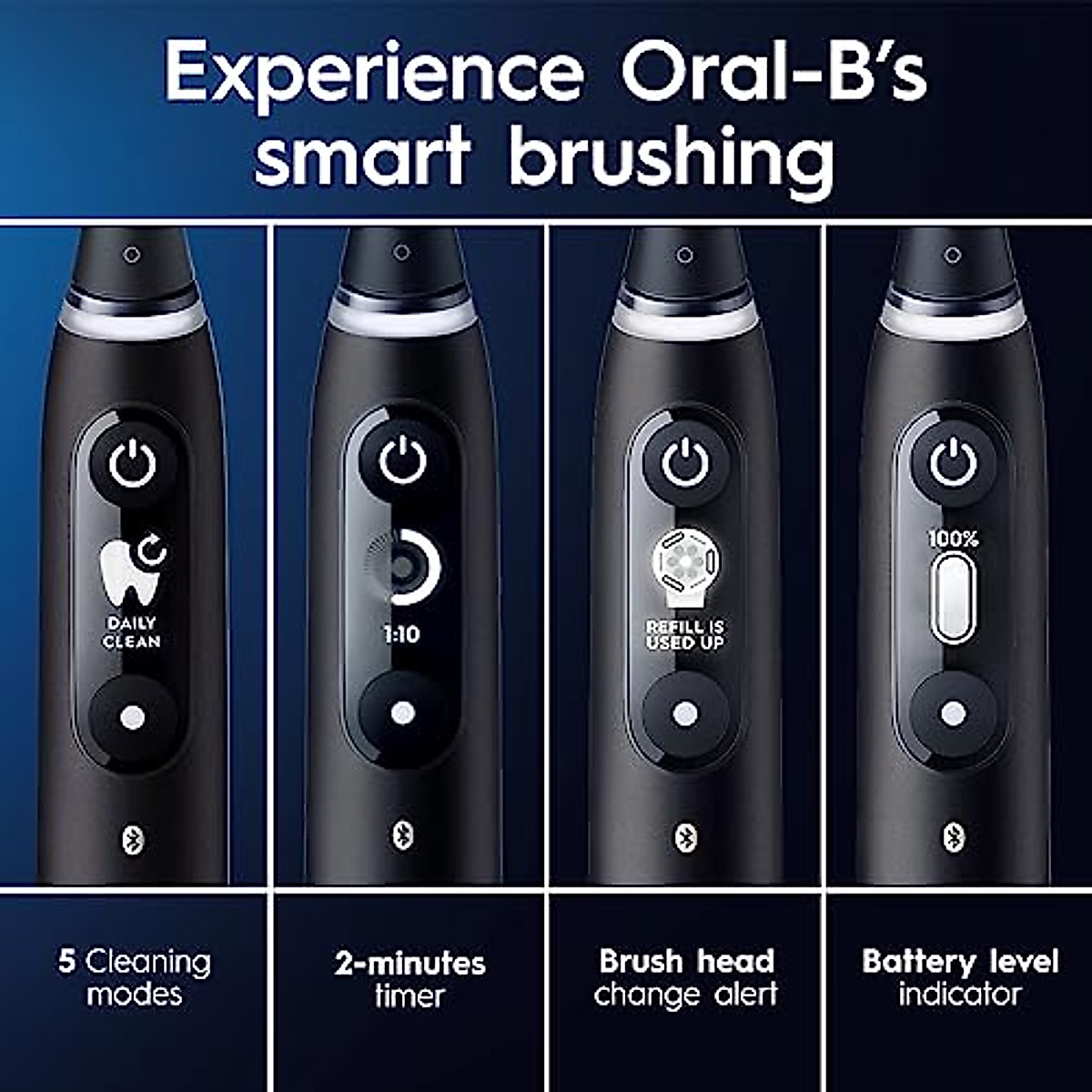 Experience Oral-B's smart brushing

DAILY CLEAN

1:10

REFILL IS USED UP

100%

5 Cleaning modes

2-minutes timer

Brush head change alert

Battery level indicator