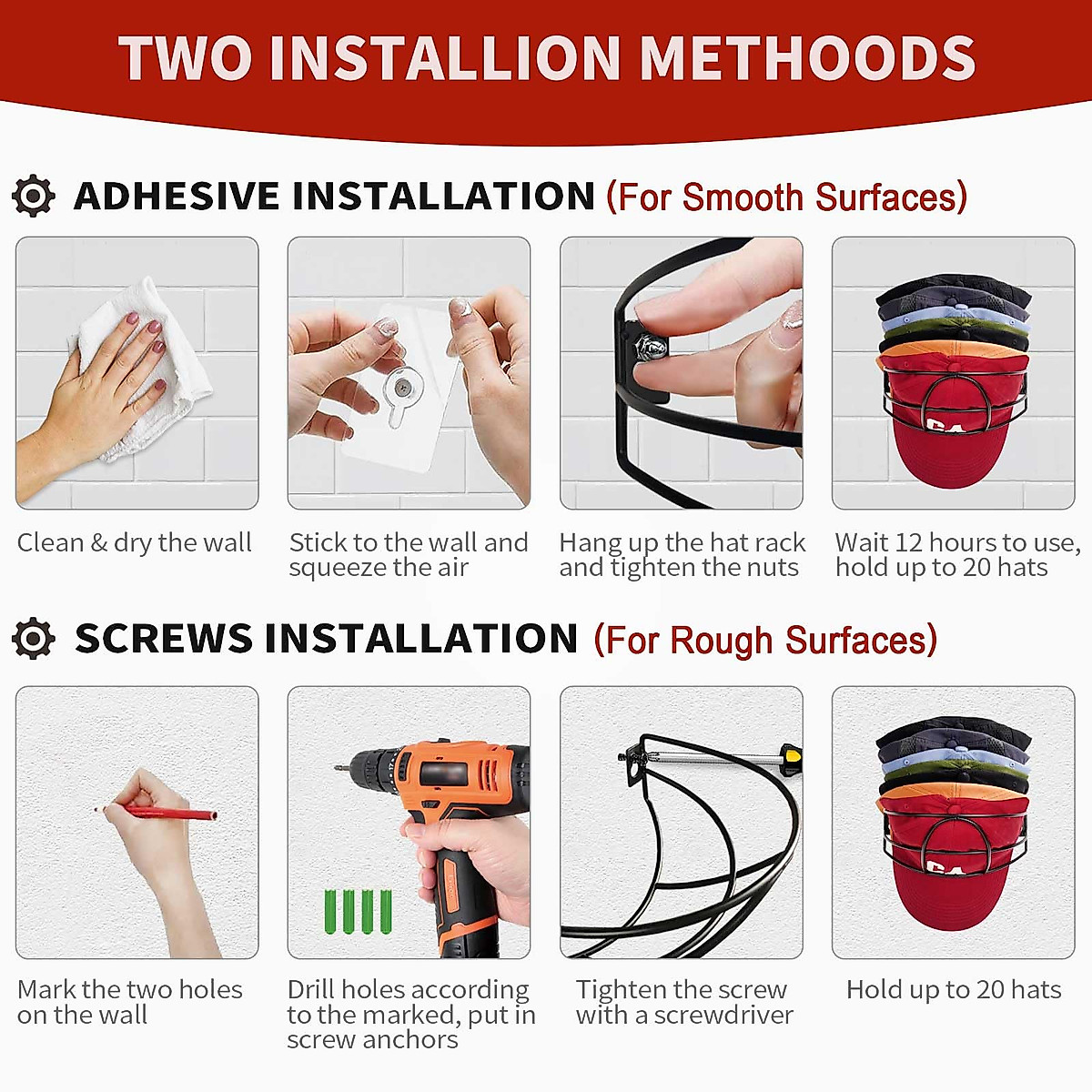 TWO INSTALLION METHOODS

ADHESIVE INSTALLATION (For Smooth Surfaces)

Clean & dry the wall

Stick to the wall and squeeze the air

Hang up the hat rack and tighten the nuts

Wait 12 hours to use, hold up to 20 hats

SCREWS INSTALLATION (For Rough Surfaces)

Mark the two holes on the wall

Drill holes according to the marked, put in screw anchors

Tighten the screw with a screwdriver

Hold up to 20 hats