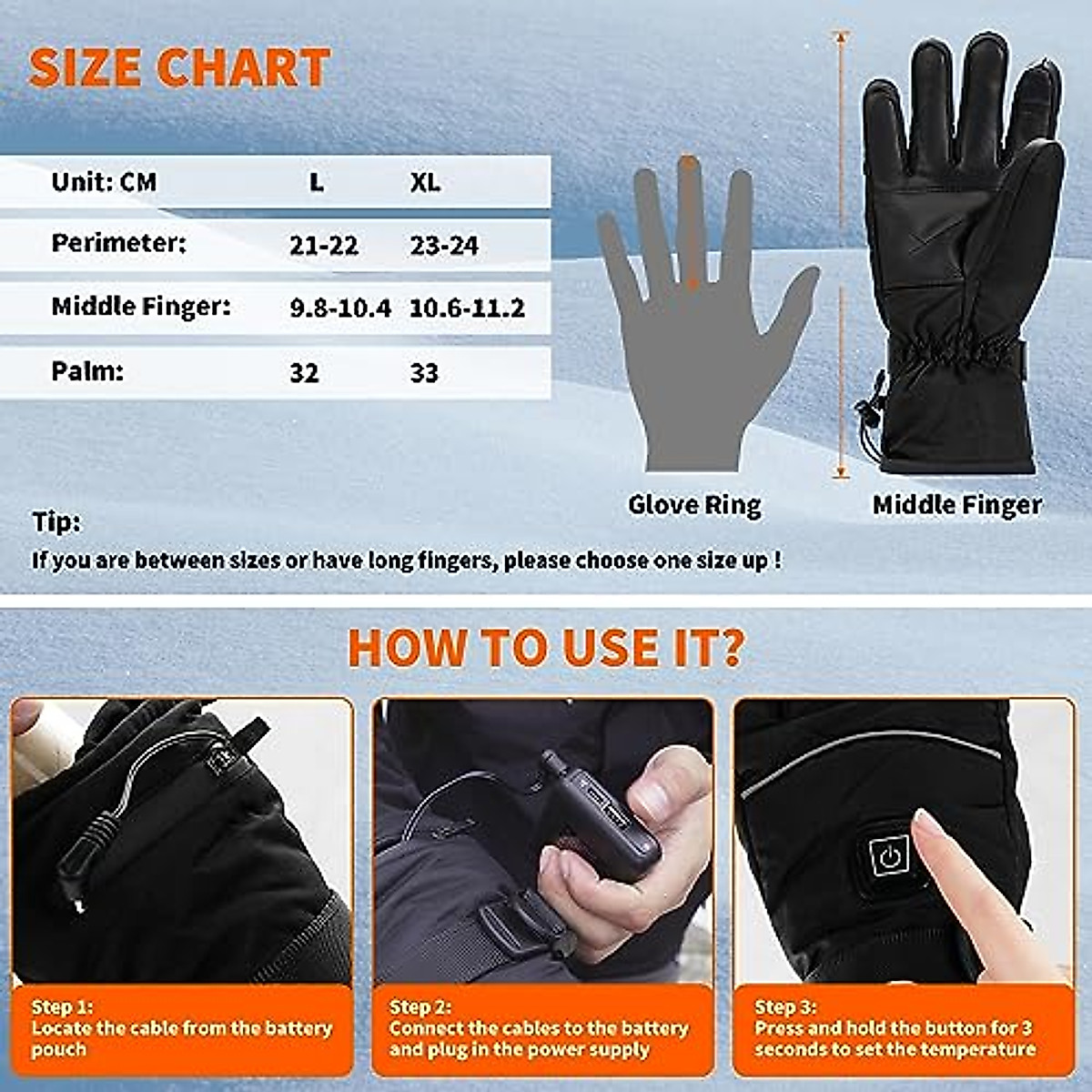 SIZE CHART

| Unit: CM | L | XL |
|---|---|---|
| Perimeter: | 21-22 | 23-24 |
| Middle Finger: | 9.8-10.4 | 10.6-11.2 |
| Palm: | 32 | 33 |

Glove Ring

Middle Finger

Tip:
If you are between sizes or have long fingers, please choose one size up !

HOW TO USE IT?

Step 1:
Locate the cable from the battery pouch

Step 2:
Connect the cables to the battery and plug in the power supply

Step 3:
Press and hold the button for 3 seconds to set the temperature