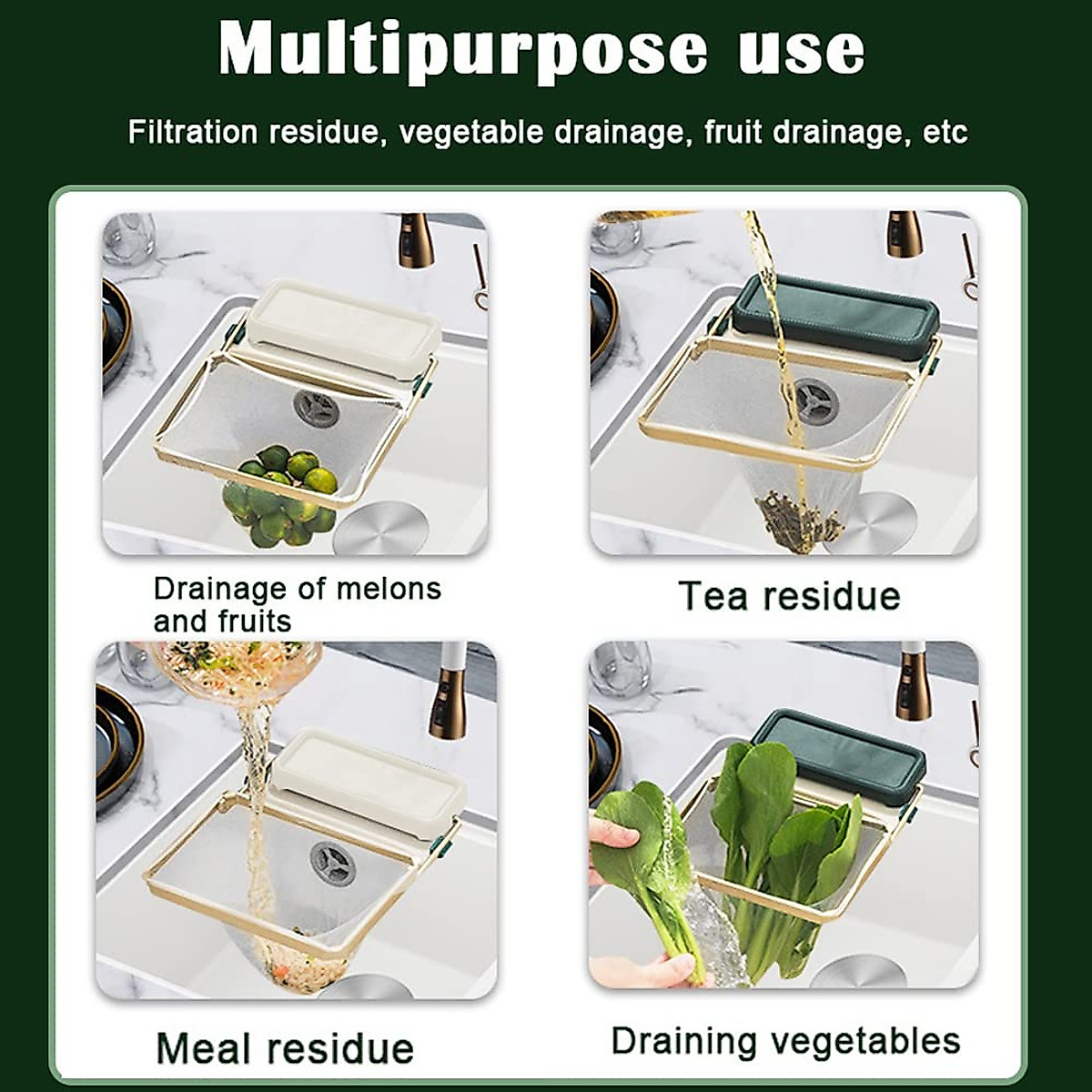 Multipurpose use

Filtration residue, vegetable drainage, fruit drainage, etc

Drainage of melons and fruits

Tea residue

Meal residue

Draining vegetables